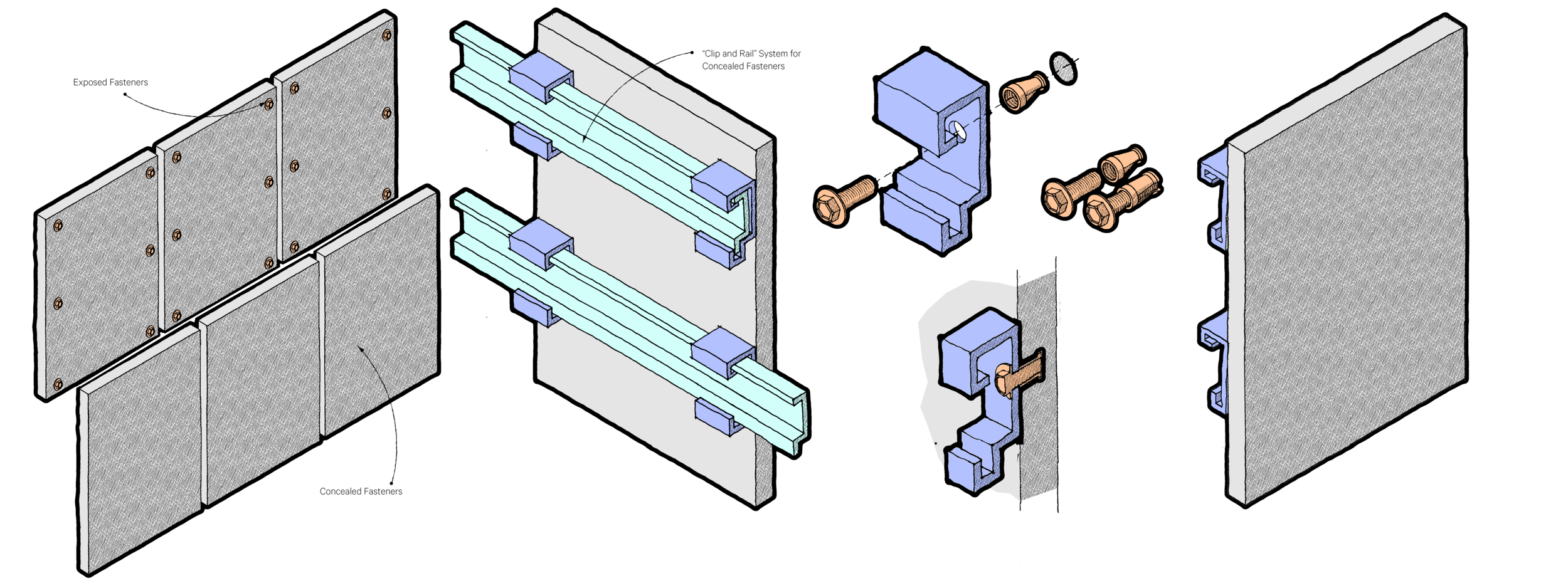 Exposed Fasteners

"Clip and Rail" System for Concealed Fasteners

Concealed Fasteners