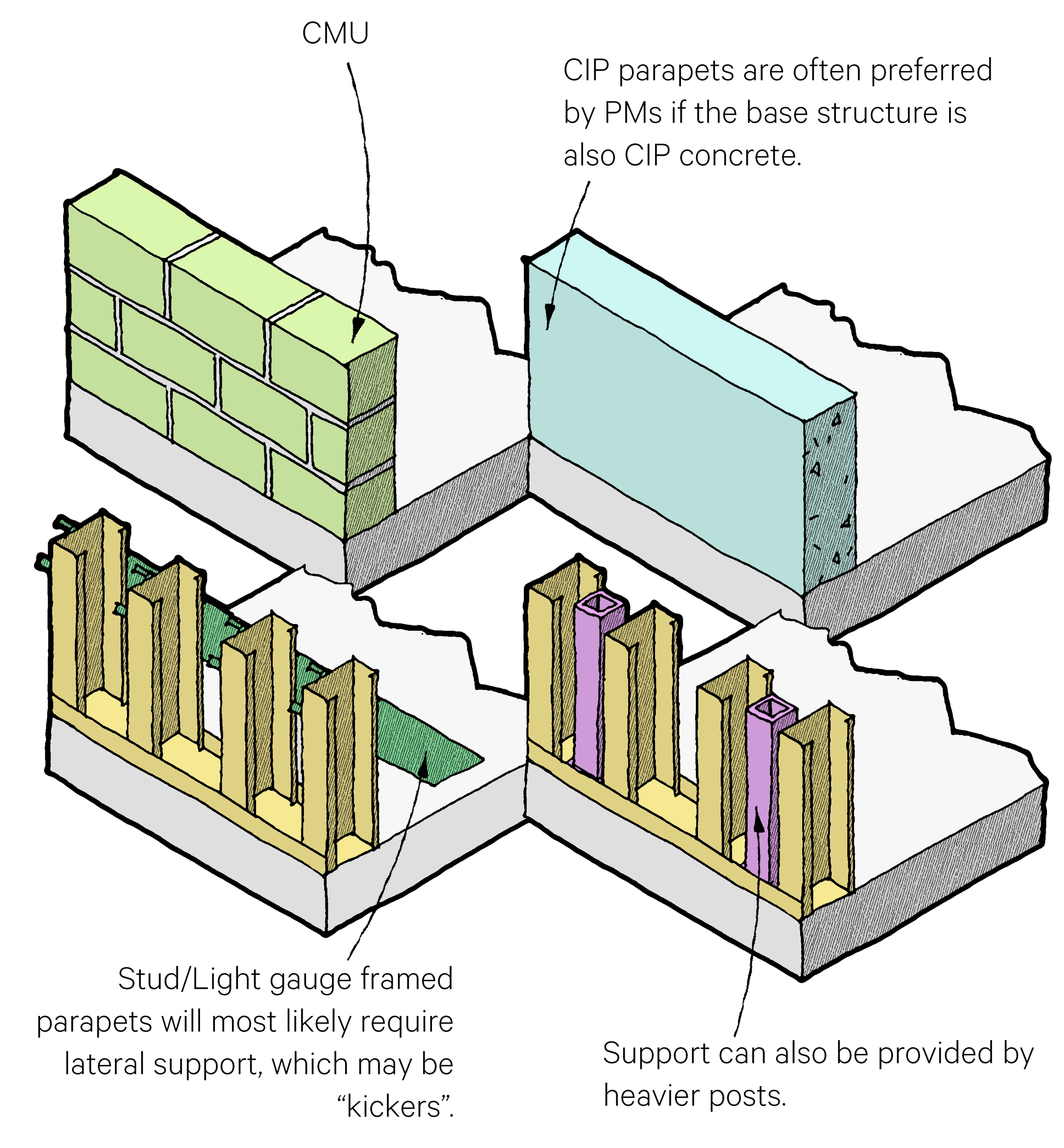 CMU

CIP parapets are often preferred by PMs if the base structure is also CIP concrete.

Stud/Light gauge framed parapets will most likely require lateral support, which may be “kickers”.

Support can also be provided by heavier posts.