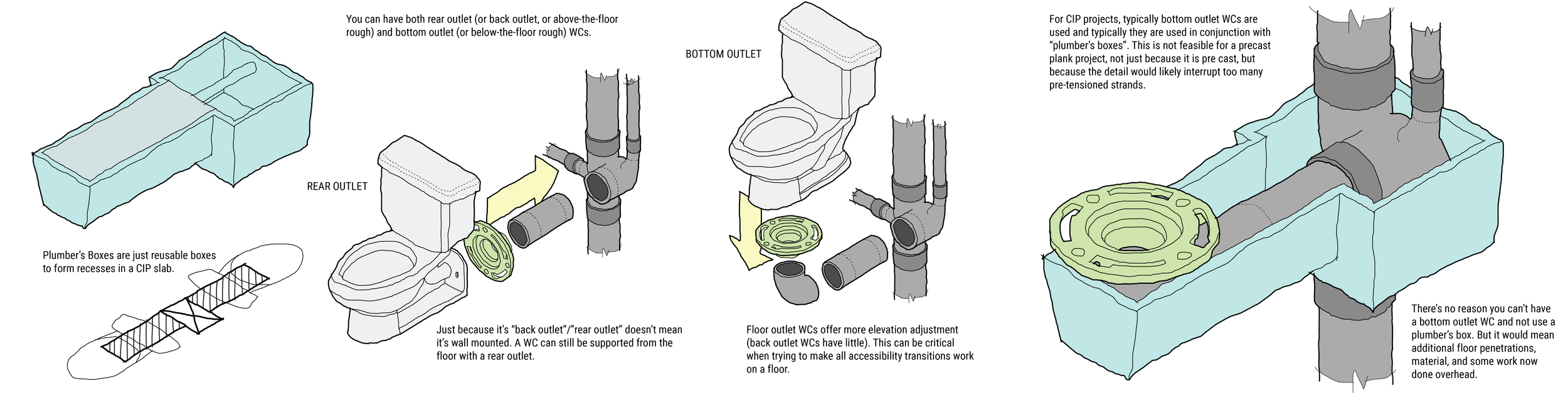 Plumber's Boxes are just reusable boxes to form recesses in a CIP slab.

You can have both rear outlet (or back outlet, or above-the-floor rough) and bottom outlet (or below-the-floor rough) WCs.

REAR OUTLET

Just because it's "back outlet"/"rear outlet" doesn't mean it's wall mounted. A WC can still be supported from the floor with a rear outlet.

BOTTOM OUTLET

Floor outlet WCs offer more elevation adjustment (back outlet WCs have little). This can be critical when trying to make all accessibility transitions work on a floor.

For CIP projects, typically bottom outlet WCs are used and typically they are used in conjunction with "plumber's boxes". This is not feasible for a precast plank project, not just because it is pre cast, but because the detail would likely interrupt too many pre-tensioned strands.

There's no reason you can't have a bottom outlet WC and not use a plumber's box. But it would mean additional floor penetrations, material, and some work now done overhead.