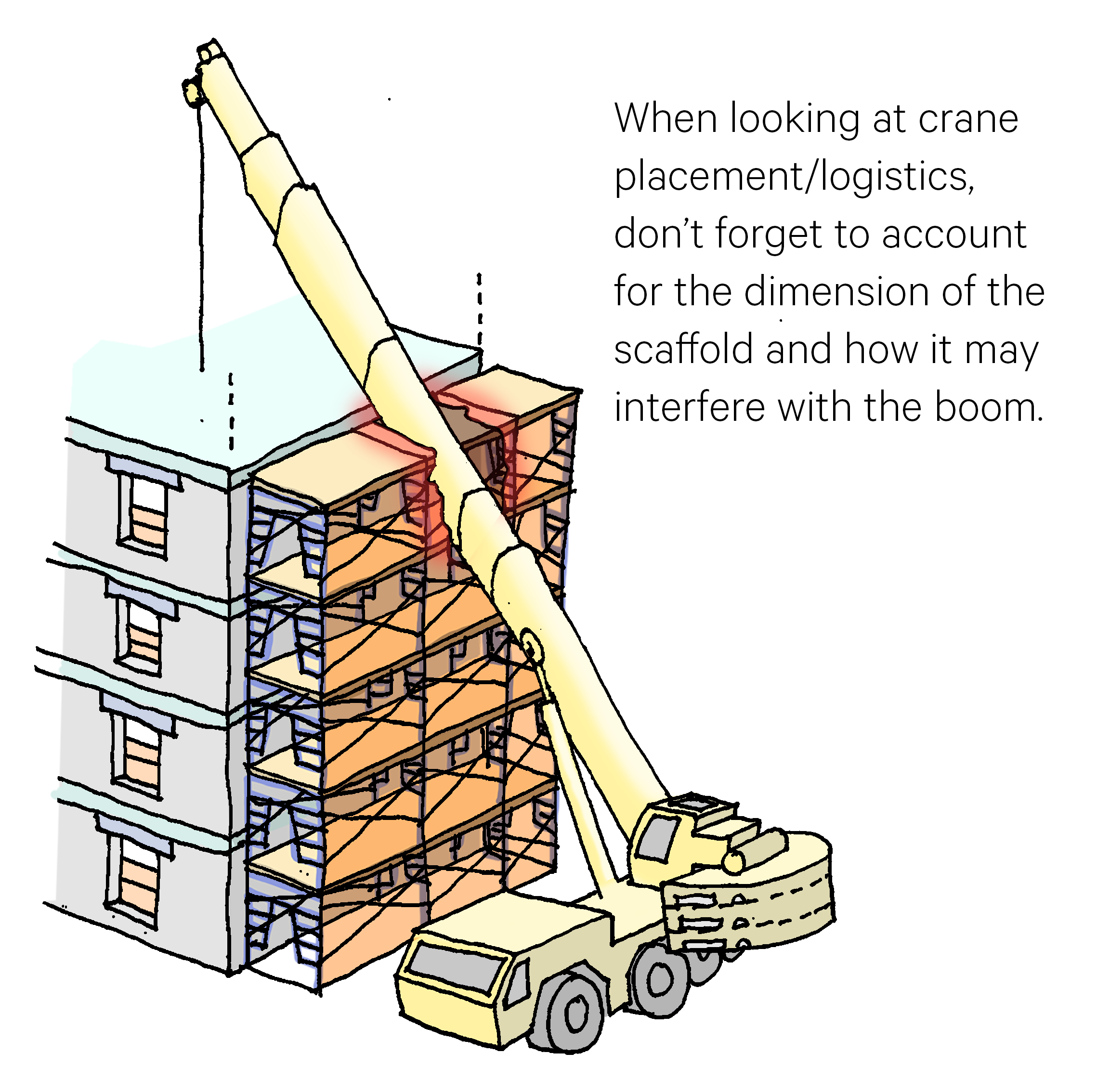 When looking at crane placement/logistics, don’t forget to account for the dimension of the scaffold and how it may interfere with the boom.