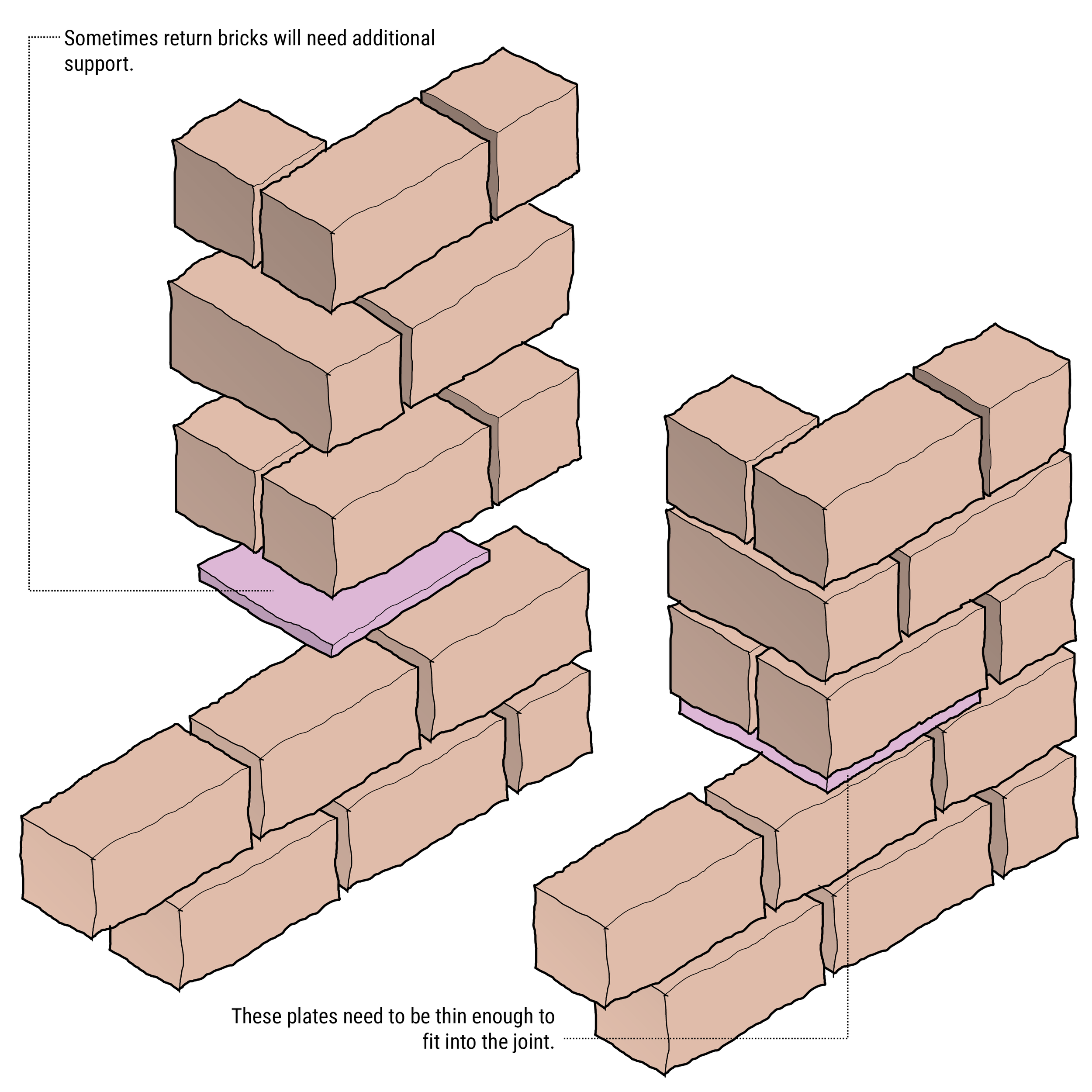 Sometimes return bricks will need additional support.

These plates need to be thin enough to fit into the joint.