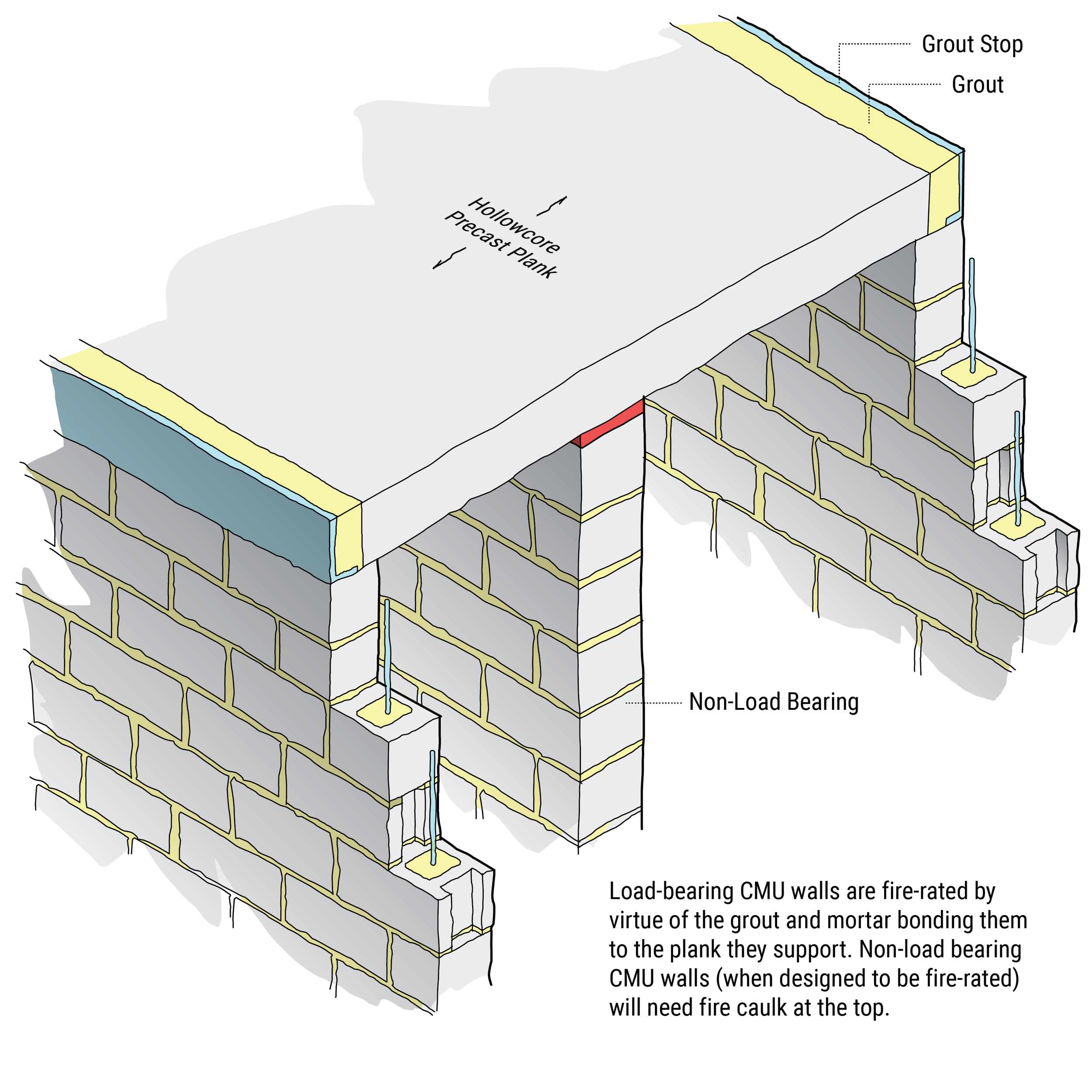 Grout Stop

Grout

Hollowcore Precast Plank

Non-Load Bearing

Load-bearing CMU walls are fire-rated by virtue of the grout and mortar bonding them to the plank they support. Non-load bearing CMU walls (when designed to be fire-rated) will need fire caulk at the top.