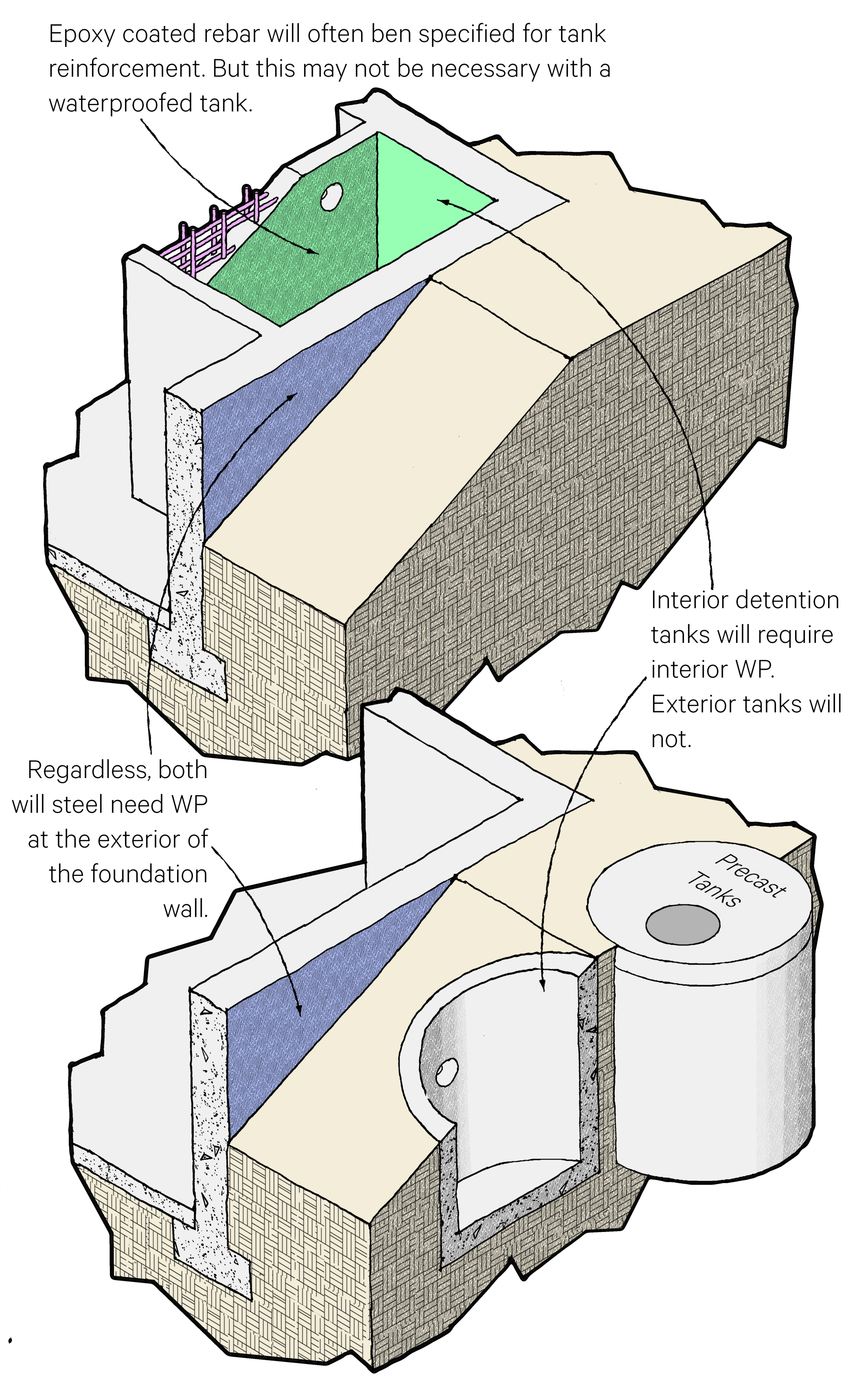 Epoxy coated rebar will often ben specified for tank reinforcement. But this may not be necessary with a waterproofed tank.

Interior detention tanks will require interior WP. Exterior tanks will not.

Regardless, both will steel need WP at the exterior of the foundation wall.

Precast Tanks