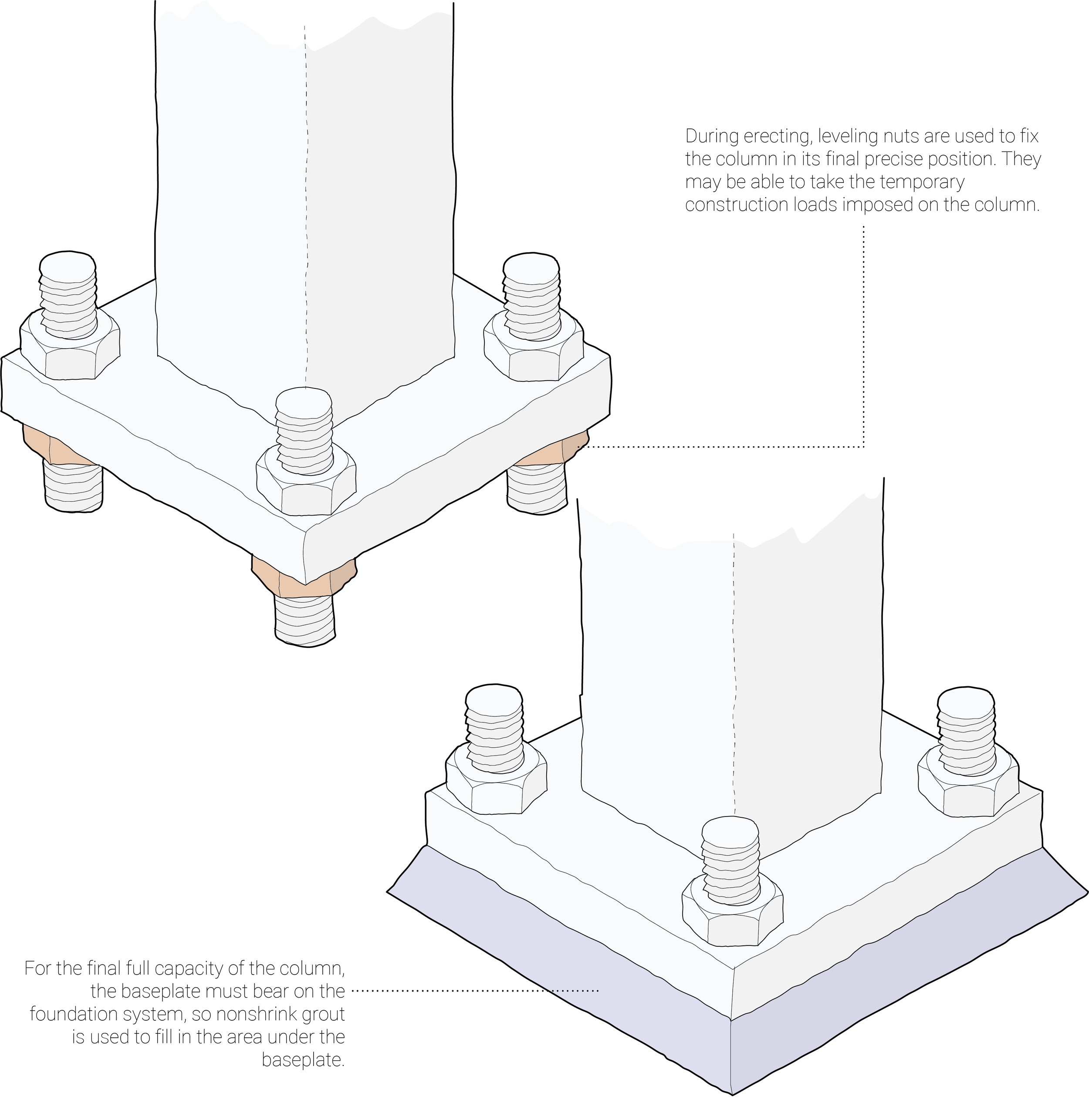 During erecting, leveling nuts are used to fix the column in its final precise position. They may be able to take the temporary construction loads imposed on the column.

For the final full capacity of the column, the baseplate must bear on the foundation system, so nonshrink grout is used to fill in the area under the baseplate.