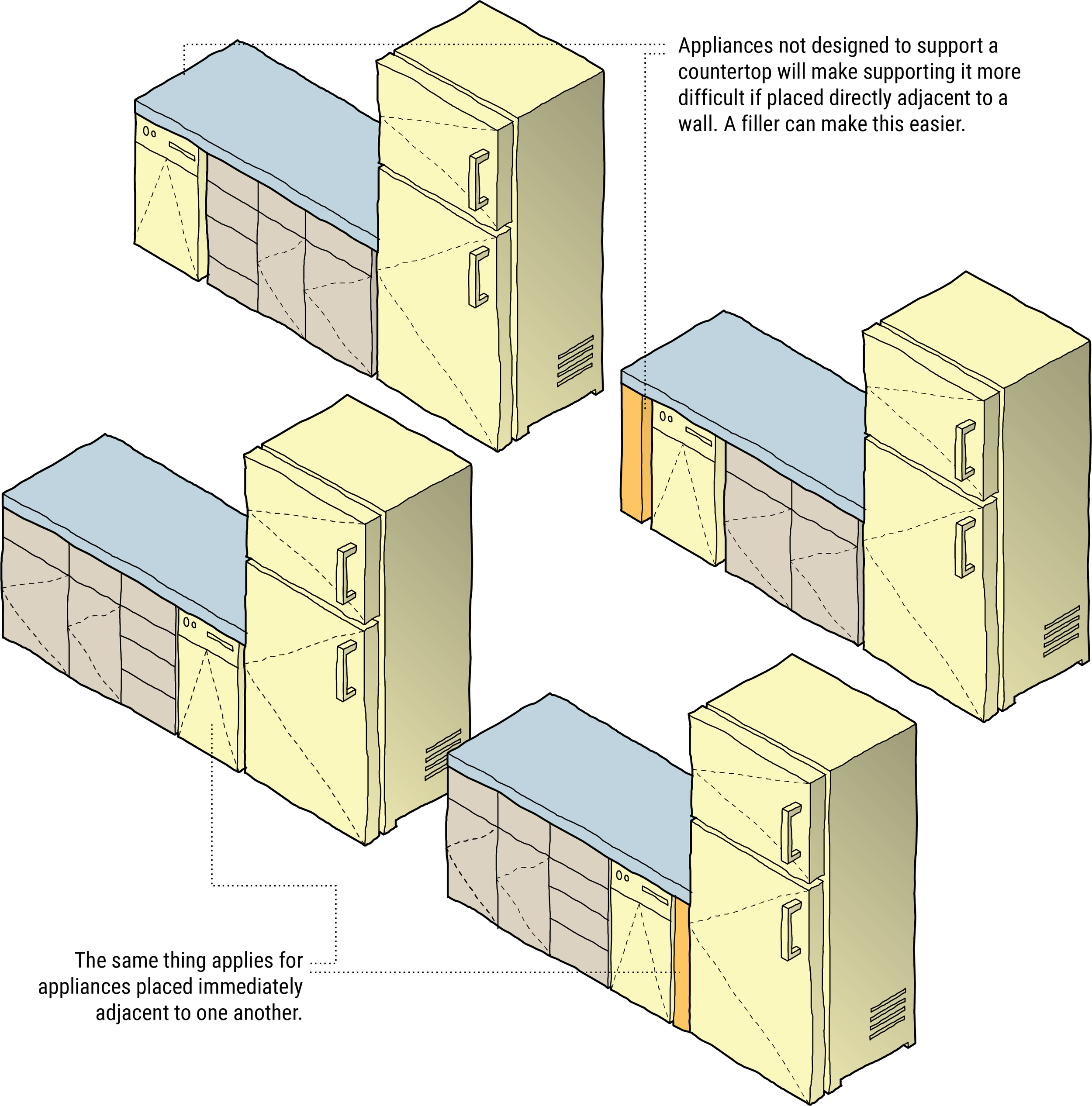 Appliances not designed to support a countertop will make supporting it more difficult if placed directly adjacent to a wall. A filler can make this easier.

The same thing applies for appliances placed immediately adjacent to one another.