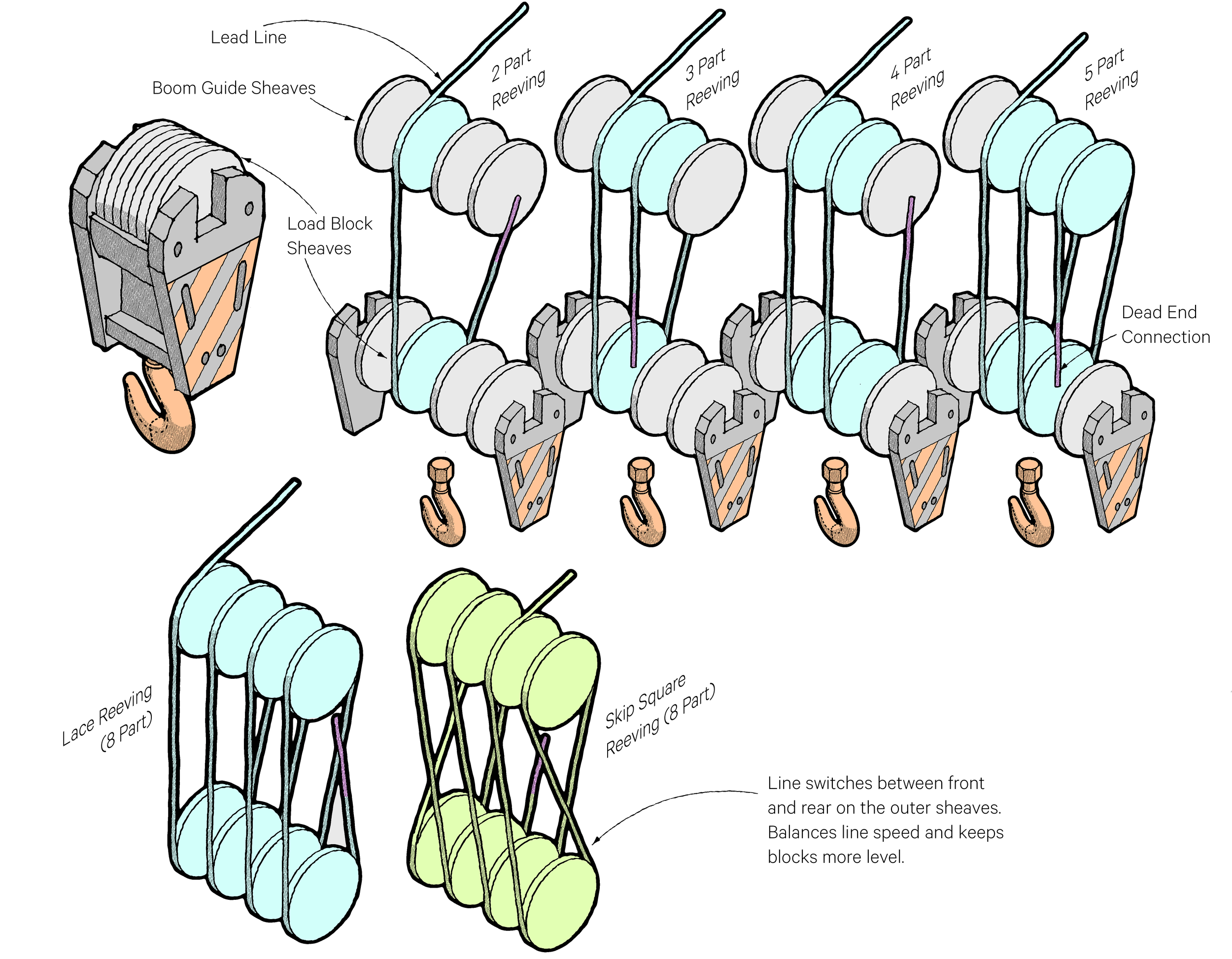 Lead Line

Boom Guide Sheaves

2 Part Reeving

3 Part Reeving

4 Part Reeving

5 Part Reeving

Load Block Sheaves

Dead End Connection

Lace Reeving (8 Part)

Skip Square Reeving (8 Part)

Line switches between front and rear on the outer sheaves. Balances line speed and keeps blocks more level.