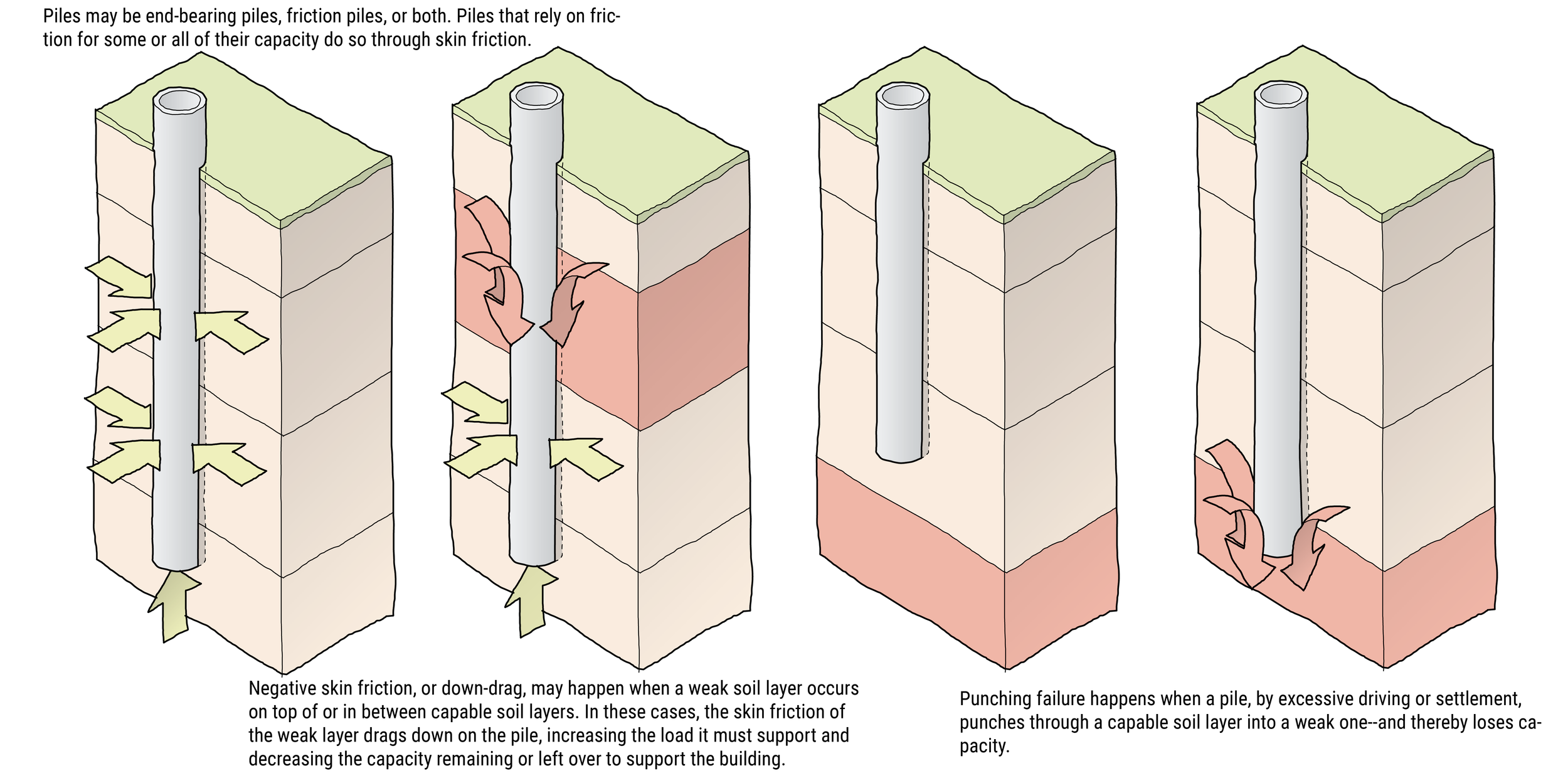 Piles may be end-bearing piles, friction piles, or both. Piles that rely on friction for some or all of their capacity do so through skin friction.

Negative skin friction, or down-drag, may happen when a weak soil layer occurs on top of or in between capable soil layers. In these cases, the skin friction of the weak layer drags down on the pile, increasing the load it must support and decreasing the capacity remaining or left over to support the building.

Punching failure happens when a pile, by excessive driving or settlement, punches through a capable soil layer into a weak one--and thereby loses capacity.