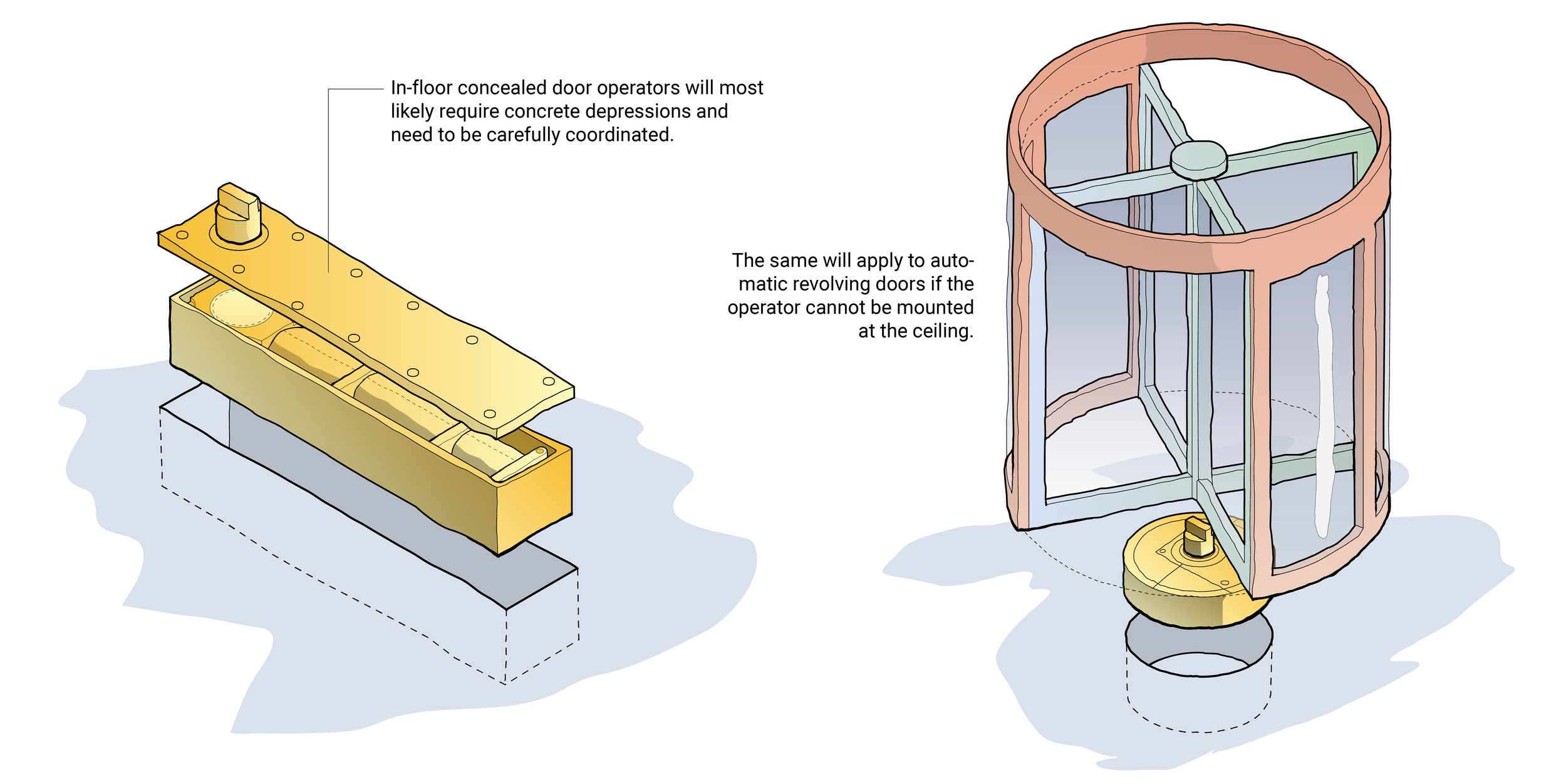 In-floor concealed door operators will most likely require concrete depressions and need to be carefully coordinated.

The same will apply to automatic revolving doors if the operator cannot be mounted at the ceiling.