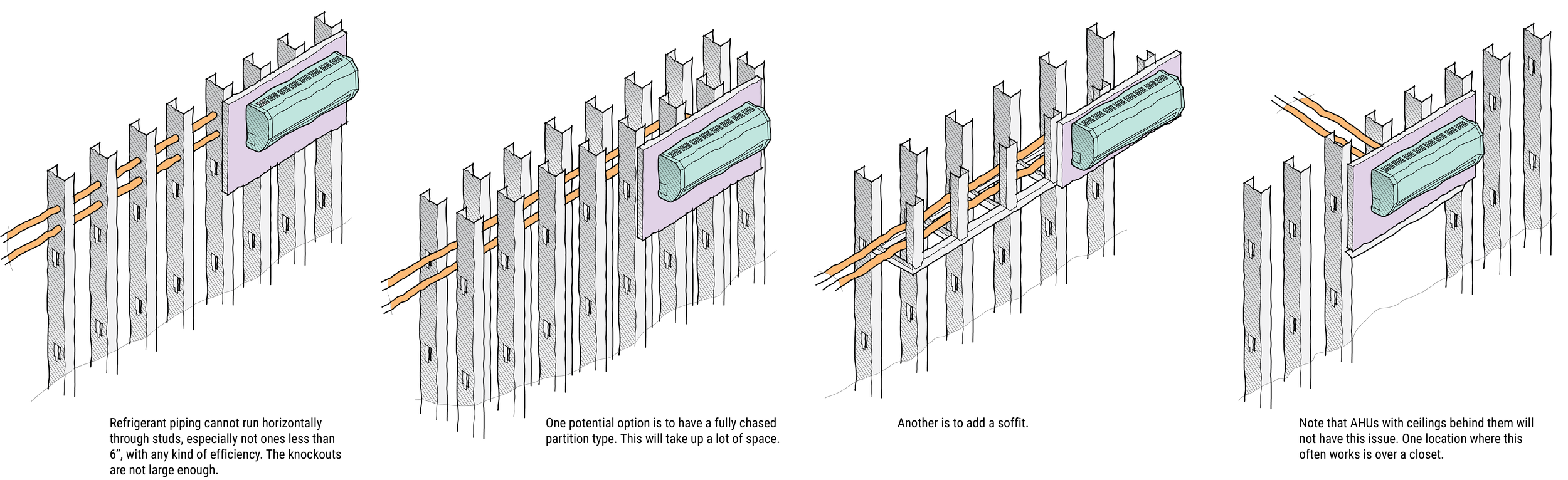 Refrigerant piping cannot run horizontally through studs, especially not ones less than 6", with any kind of efficiency. The knockouts are not large enough.

One potential option is to have a fully chased partition type. This will take up a lot of space.

Another is to add a soffit.

Note that AHUs with ceilings behind them will not have this issue. One location where this often works is over a closet.