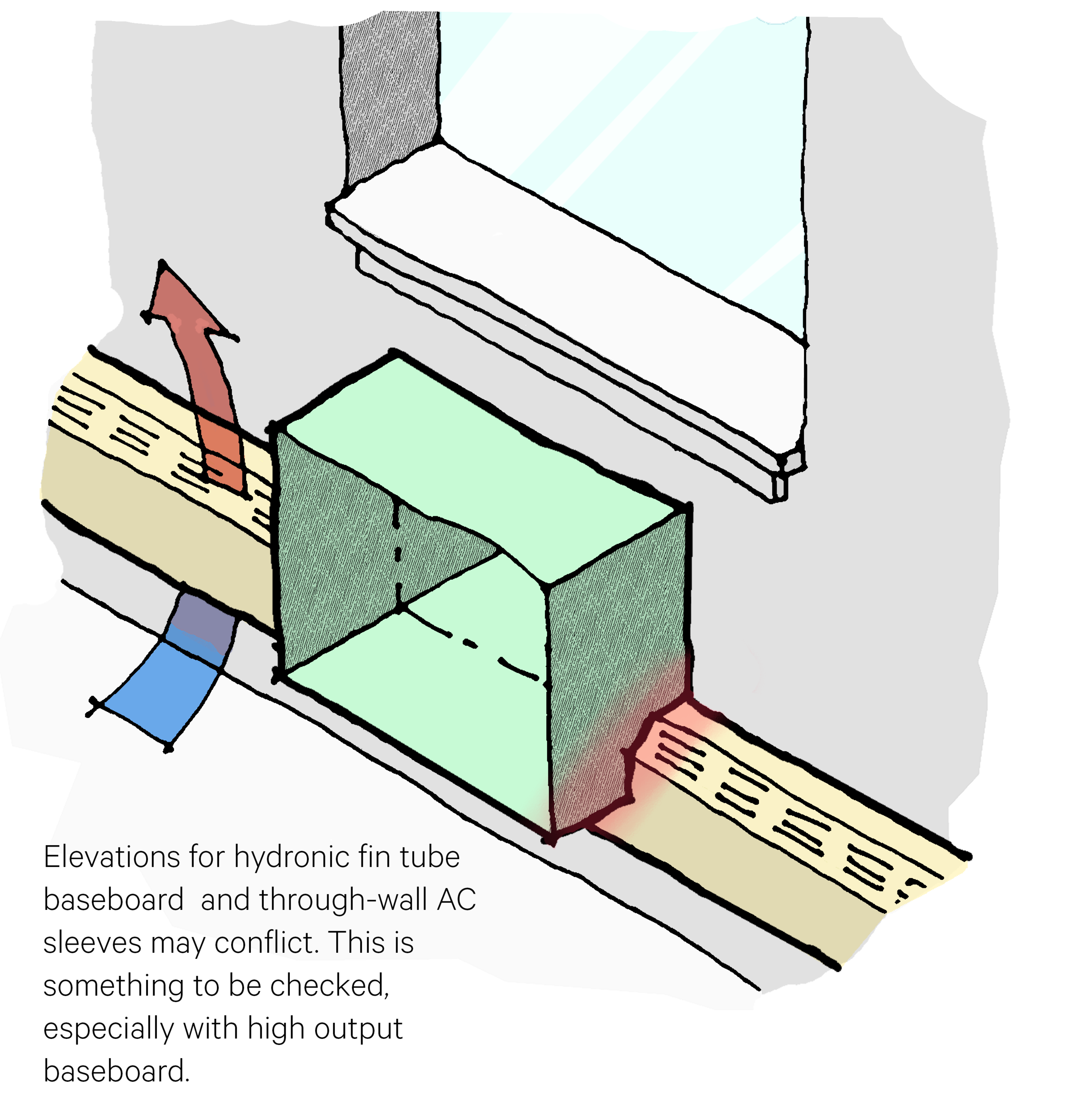 Elevations for hydronic fin tube baseboard  and through-wall AC sleeves may conflict. This is something to be checked, especially with high output baseboard.