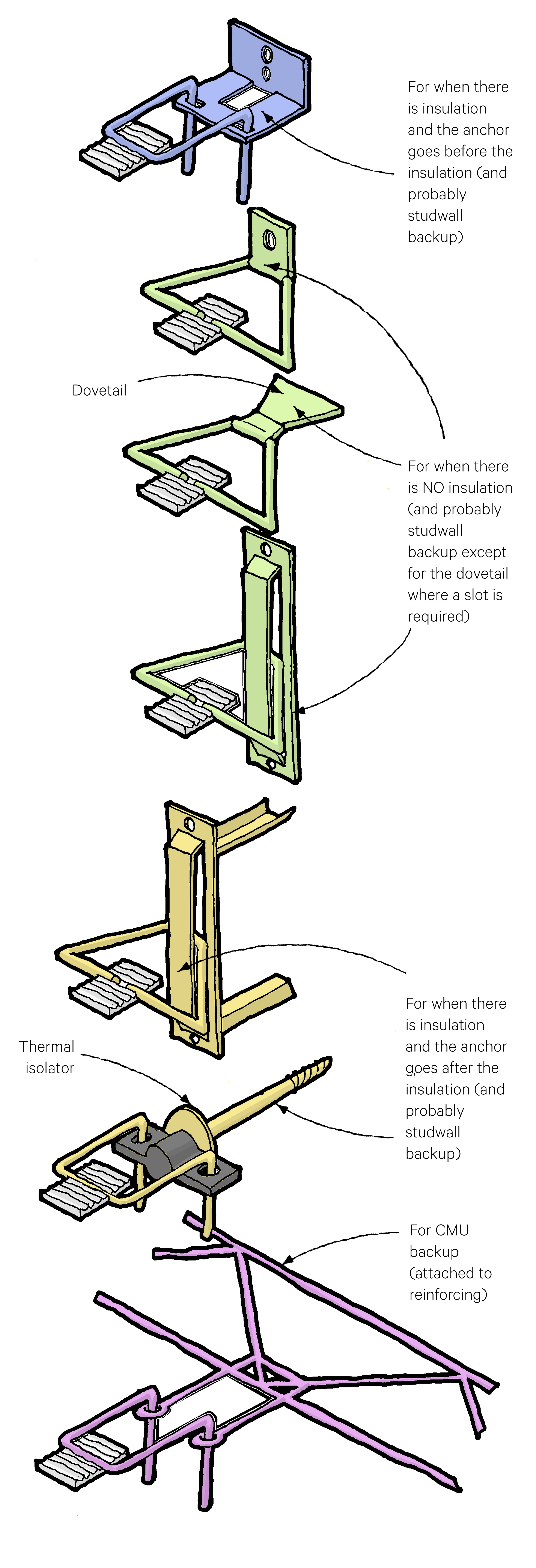 For when there is insulation and the anchor goes before the insulation (and probably studwall backup)

Dovetail

For when there is NO insulation (and probably studwall backup except for the dovetail where a slot is required)

For when there is insulation and the anchor goes after the insulation (and probably studwall backup)

Thermal isolator

For CMU backup (attached to reinforcing)