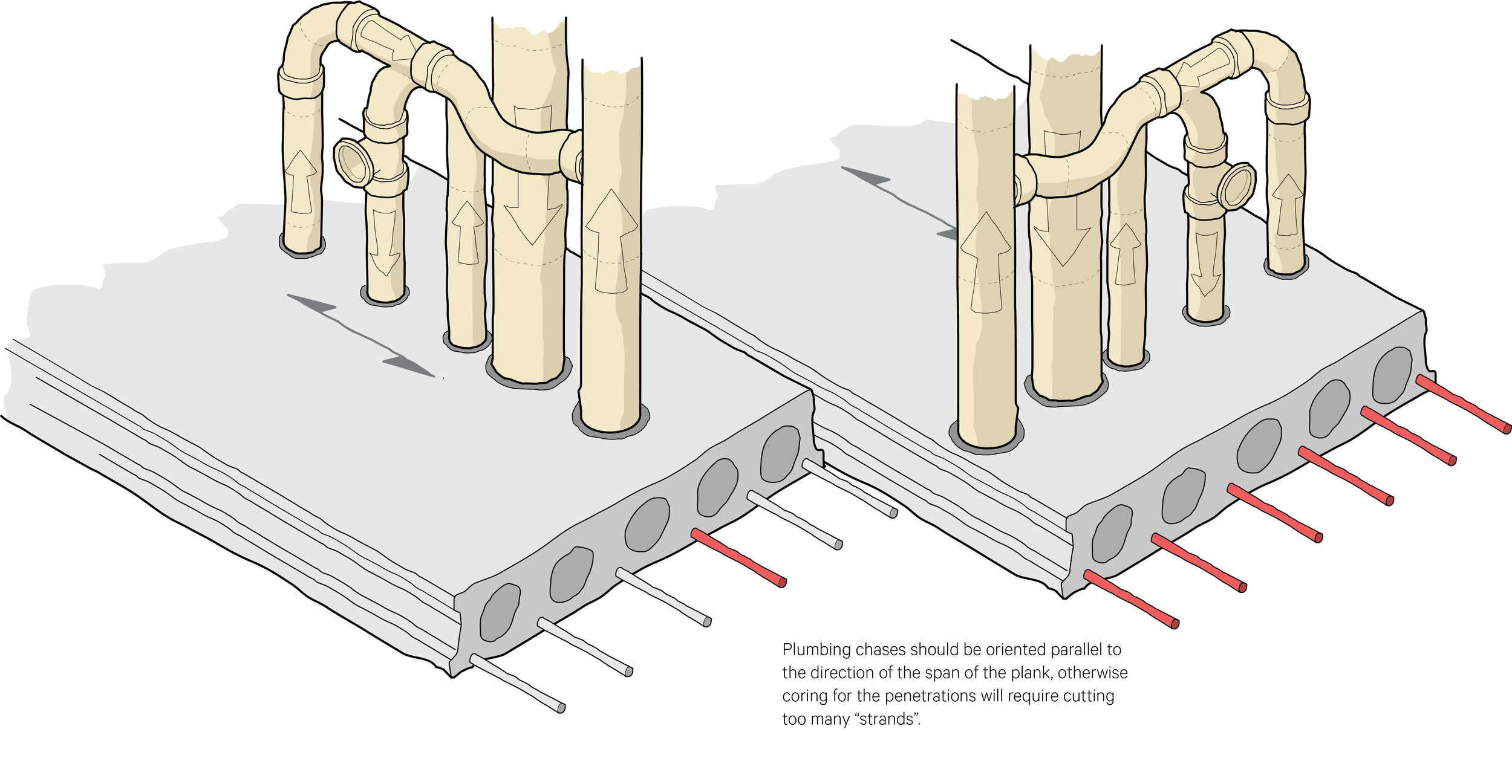 Plumbing chases should be oriented parallel to the direction of the span of the plank, otherwise coring for the penetrations will require cutting too many “strands”.