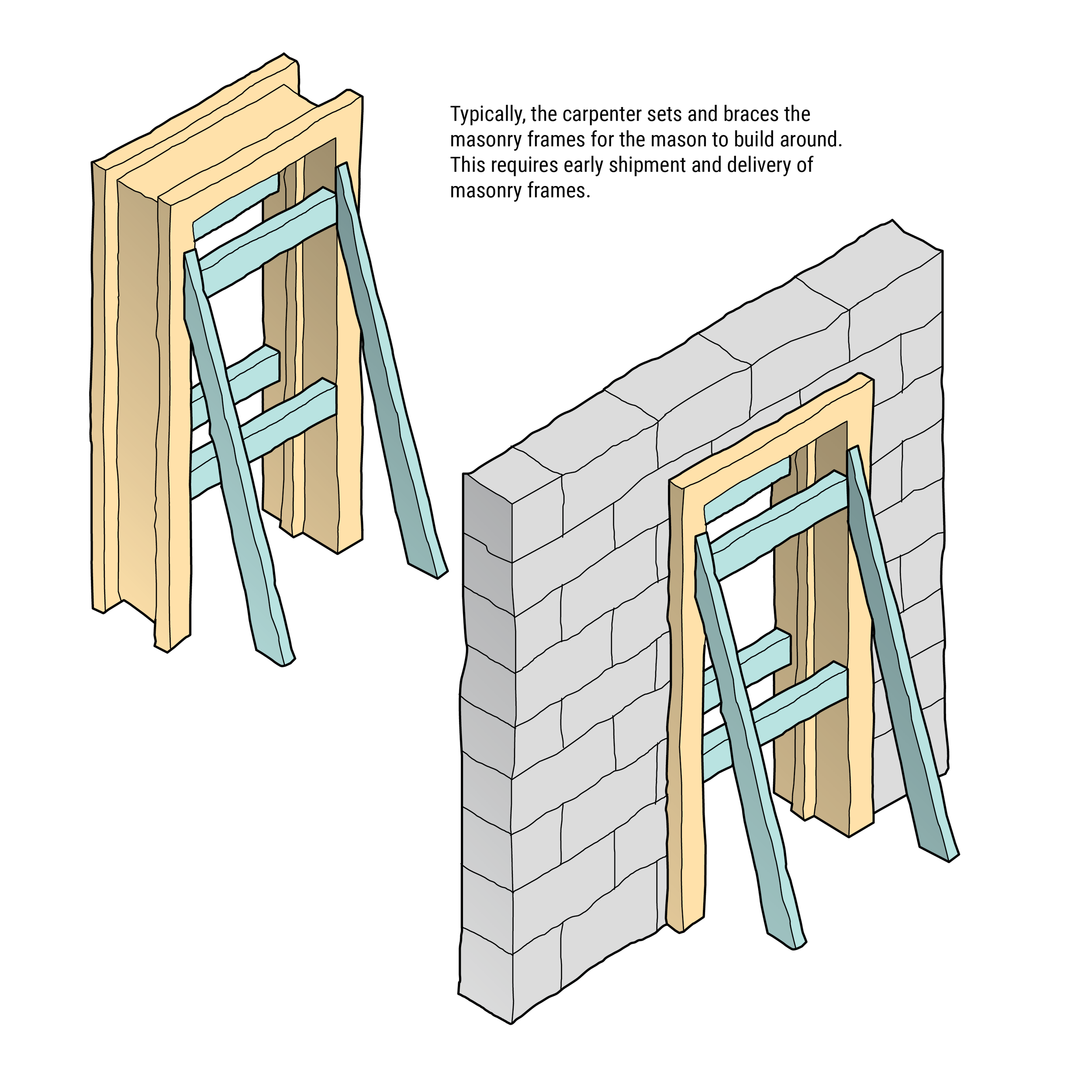 Typically, the carpenter sets and braces the masonry frames for the mason to build around. This requires early shipment and delivery of masonry frames.