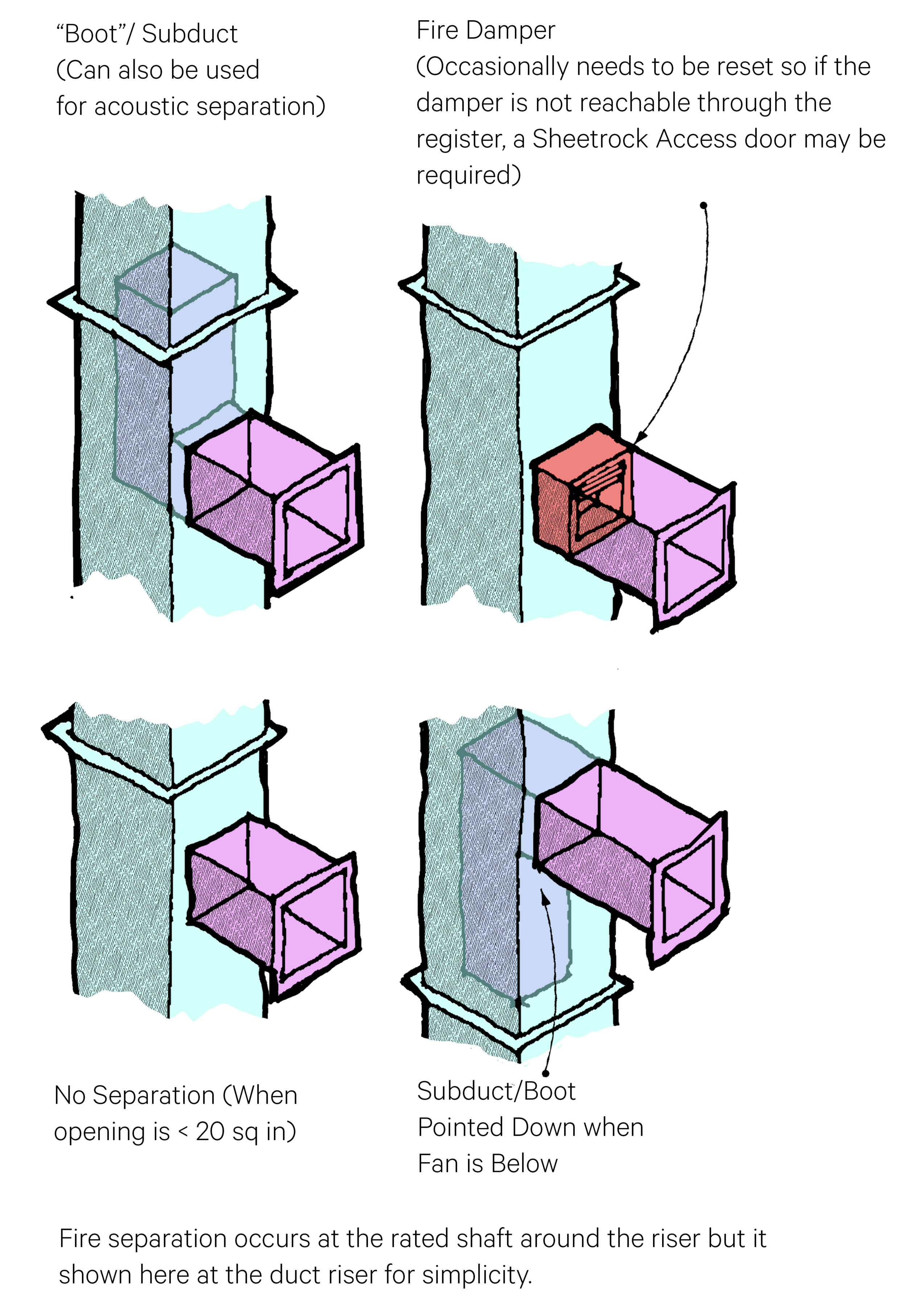 “Boot”/ Subduct
(Can also be used
for acoustic separation)

Fire Damper
(Occasionally needs to be reset so if the damper is not reachable through the register, a Sheetrock Access door may be required)

No Separation (When opening is < 20 sq in)

Subduct/Boot
Pointed Down when
Fan is Below

Fire separation occurs at the rated shaft around the riser but it shown here at the duct riser for simplicity.