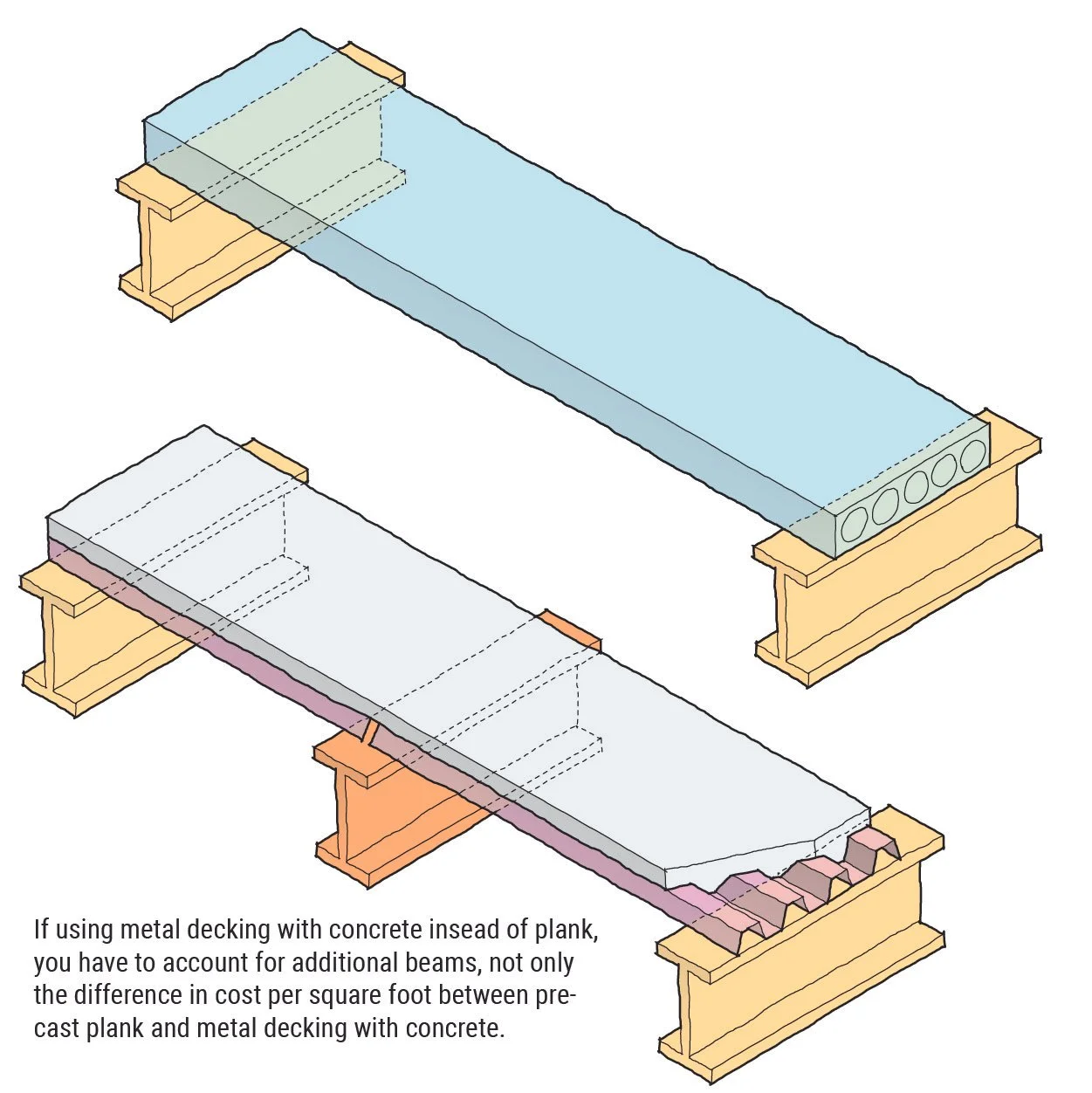 If using metal decking with concrete insead of plank, you have to account for additional beams, not only the difference in cost per square foot between precast plank and metal decking with concrete.