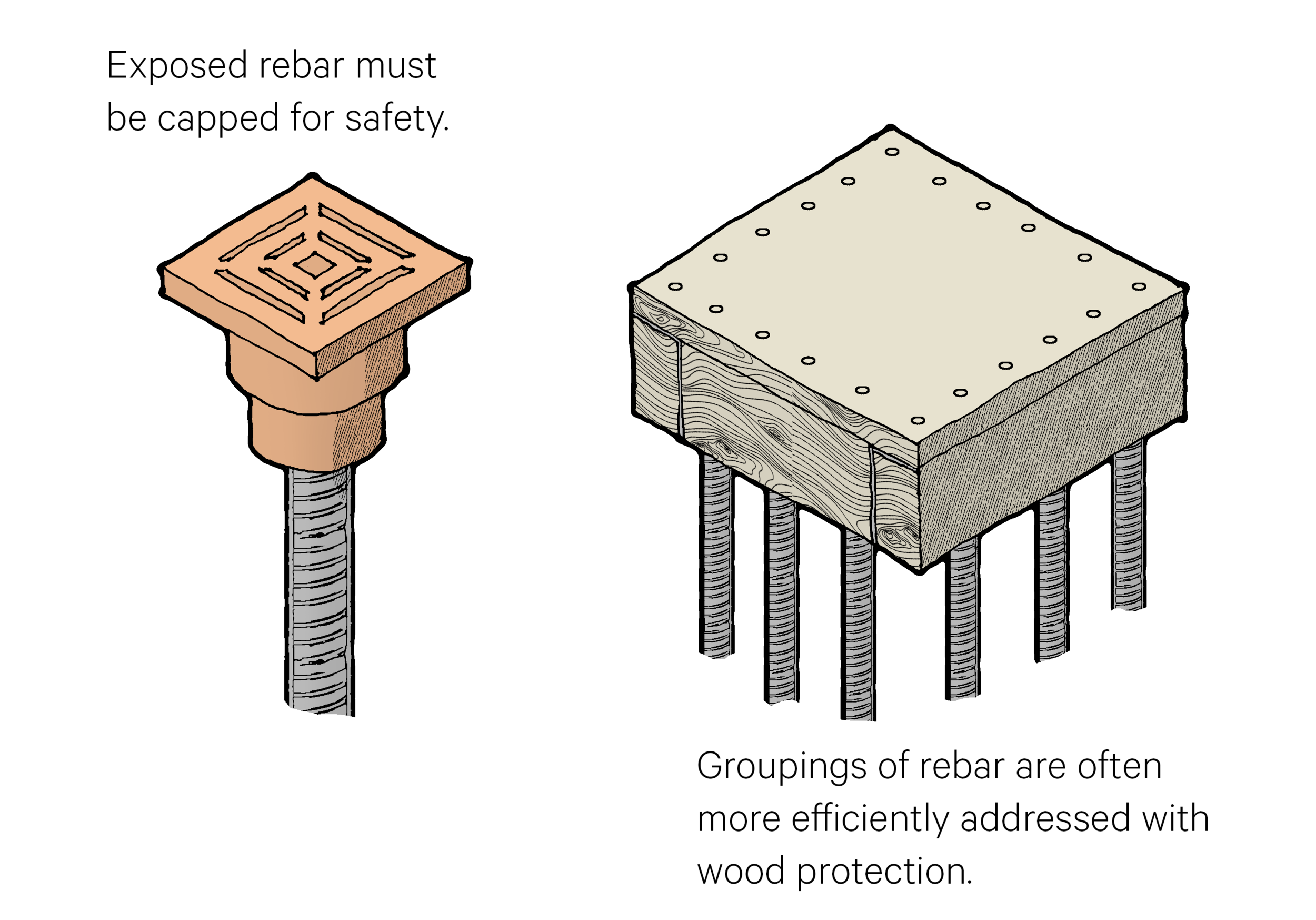 Exposed rebar must be capped for safety.

Groupings of rebar are often more efficiently addressed with wood protection.