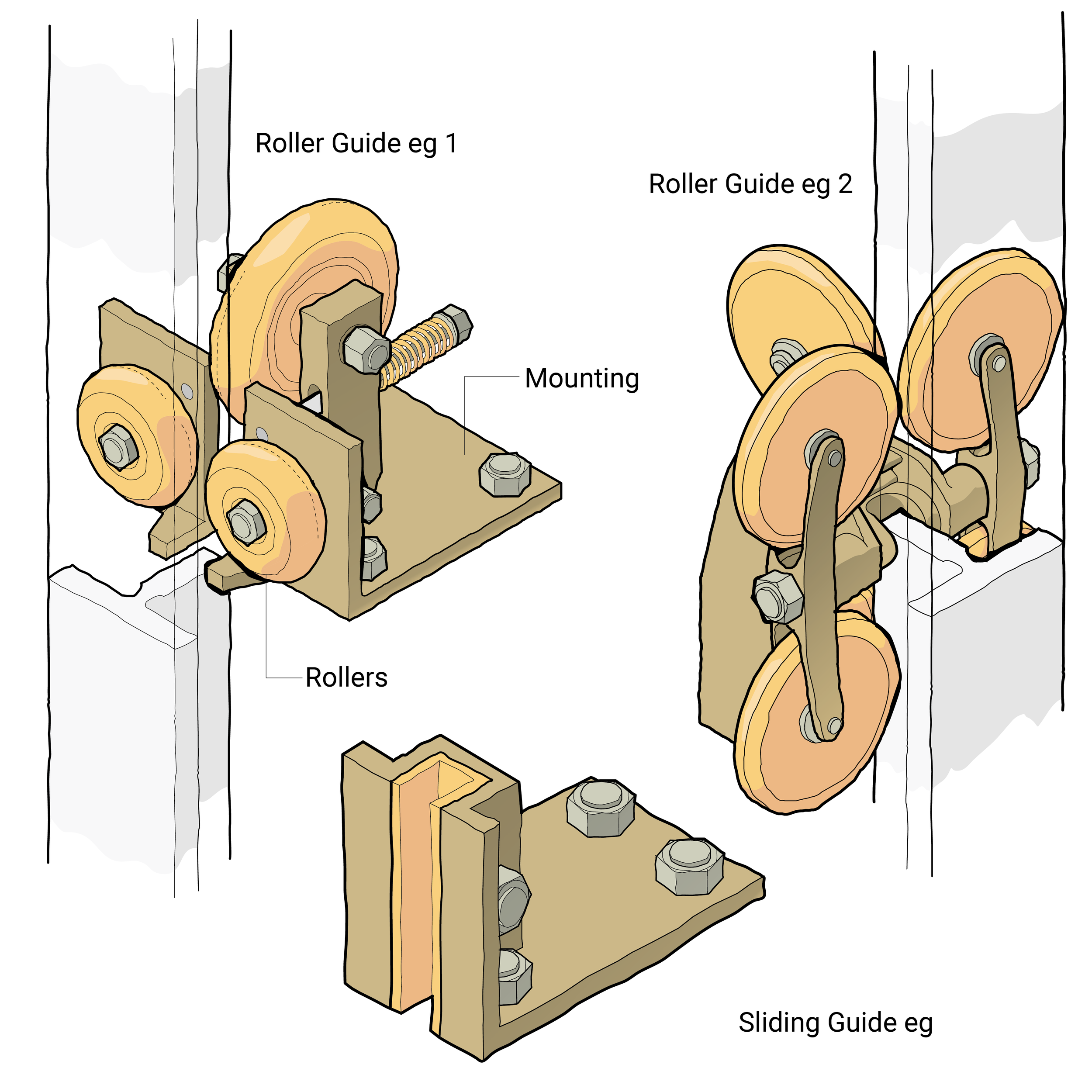 Roller Guide eg 1

Roller Guide eg 2

Mounting

Rollers

Sliding Guide eg