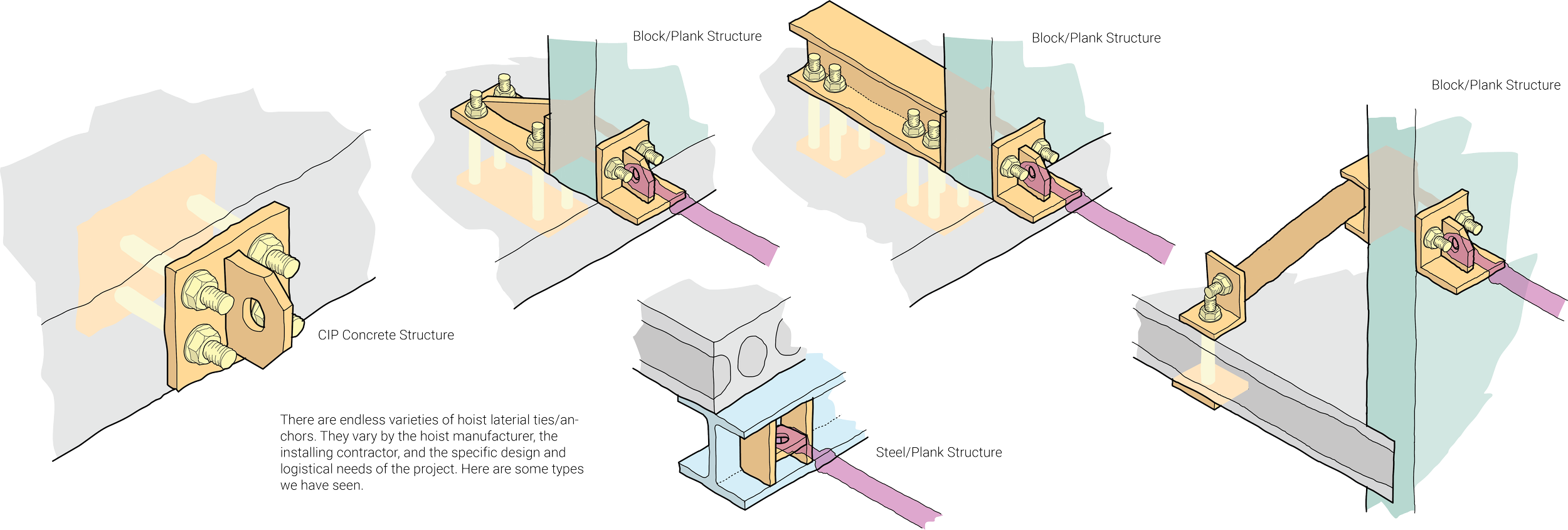 Block/Plank Structure

Block/Plank Structure

Block/Plank Structure

CIP Concrete Structure

There are endless varieties of hoist laterial ties/anchors. They vary by the hoist manufacturer, the installing contractor, and the specific design and logistical needs of the project. Here are some types we have seen.

Steel/Plank Structure