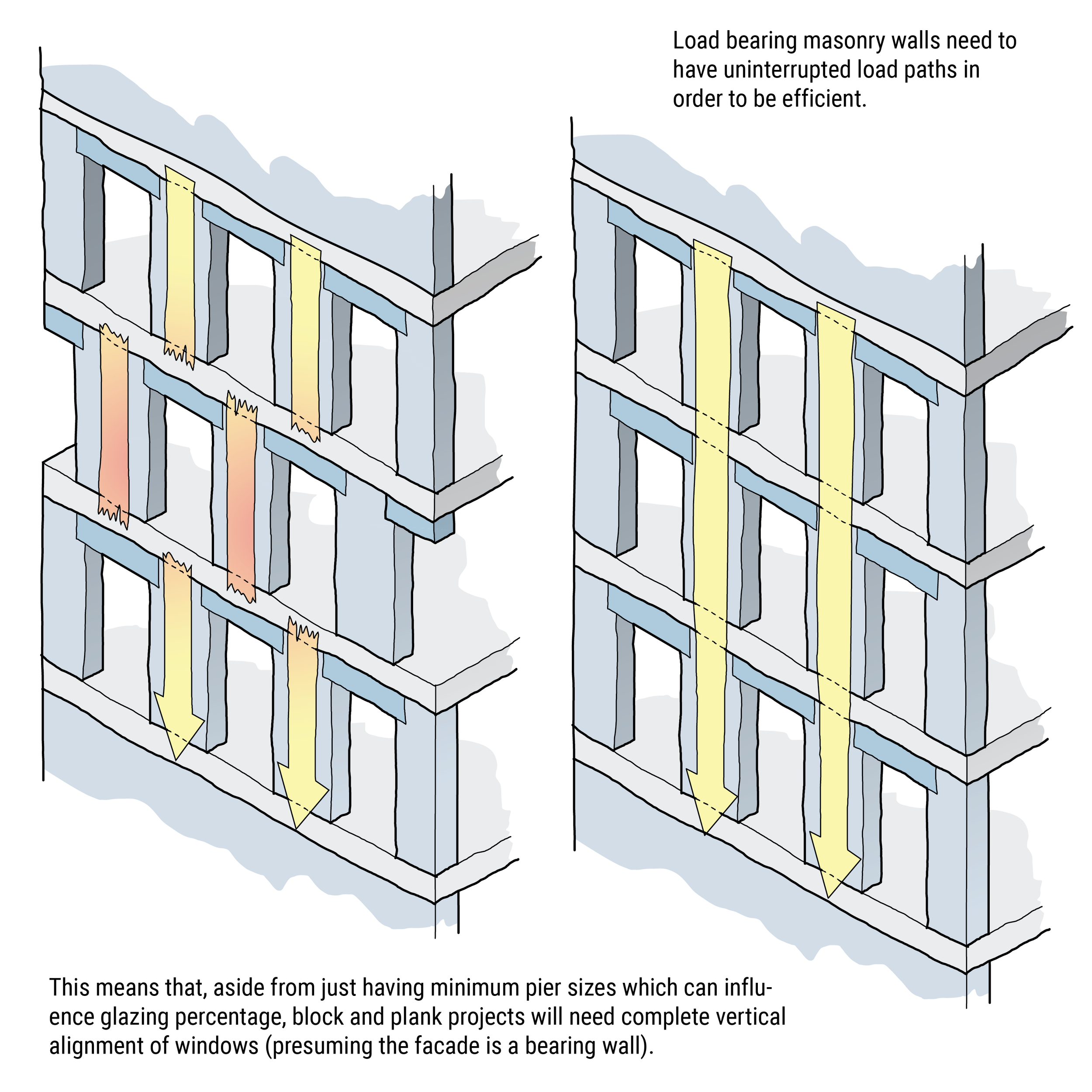 Load bearing masonry walls need to have uninterrupted load paths in order to be efficient.

This means that, aside from just having minimum pier sizes which can influence glazing percentage, block and plank projects will need complete vertical alignment of windows (presuming the facade is a bearing wall).