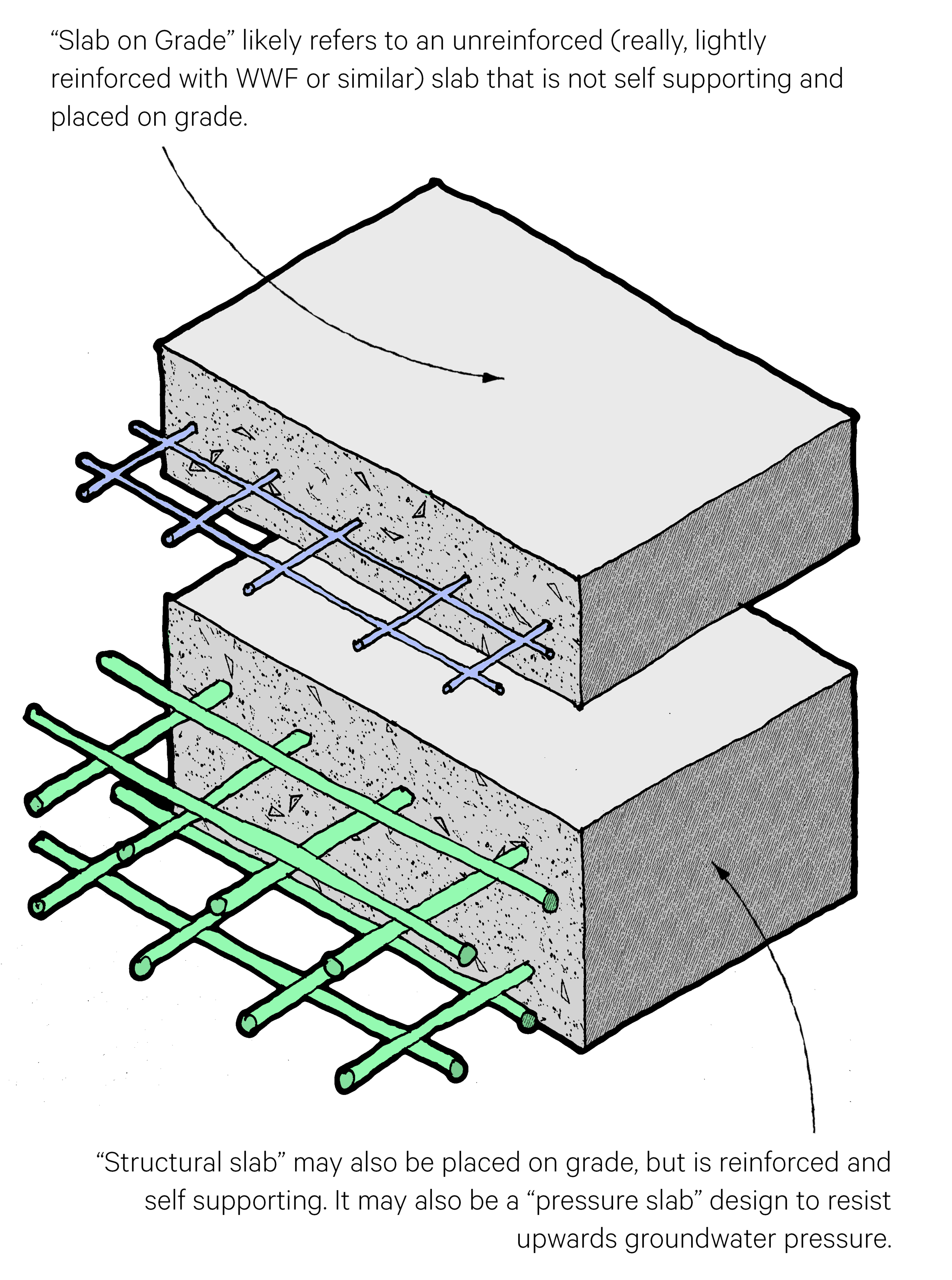 “Slab on Grade” likely refers to an unreinforced (really, lightly reinforced with WWF or similar) slab that is not self supporting and placed on grade.

“Structural slab” may also be placed on grade, but is reinforced and self supporting. It may also be a “pressure slab” design to resist upwards groundwater pressure.