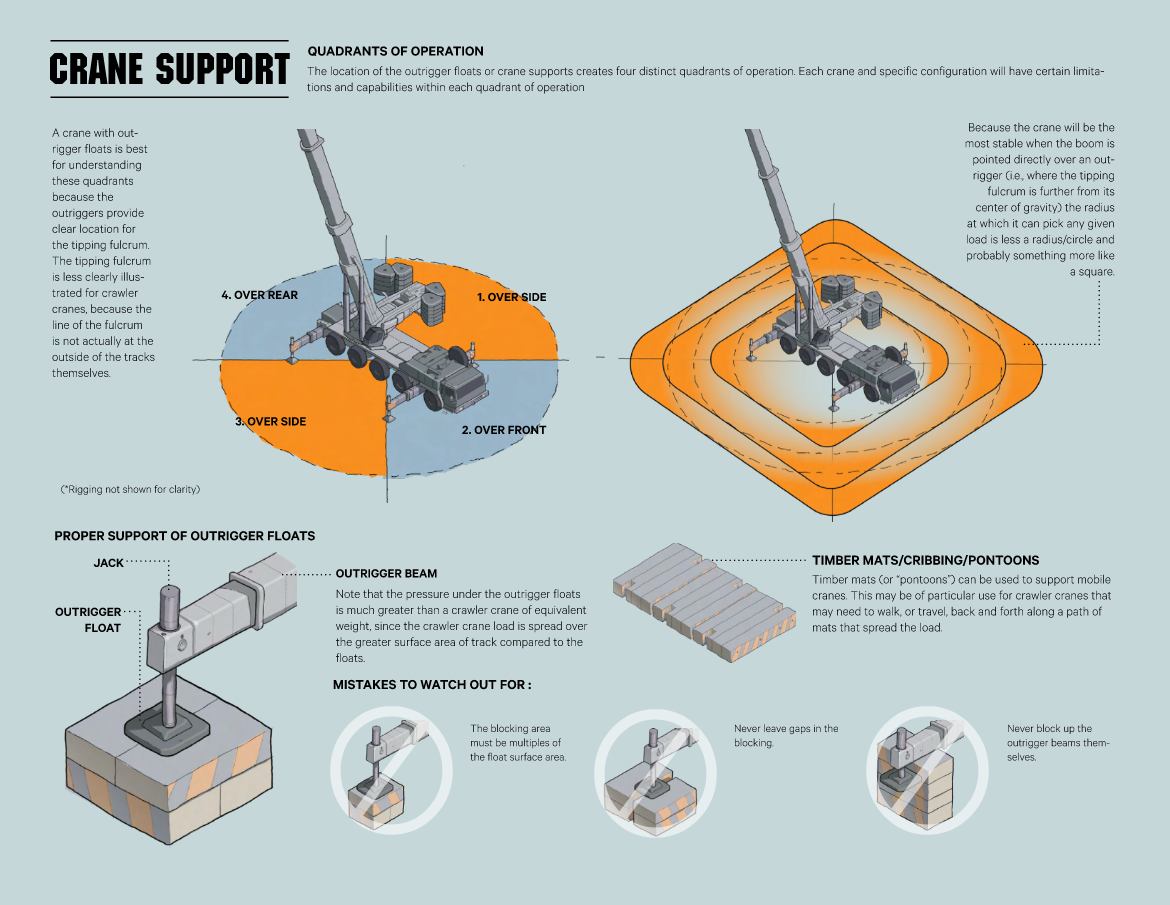 CRANE SUPPORT

QUADRANTS OF OPERATION

The location of the outrigger floats or crane supports creates four distinct quadrants of operation. Each crane and specific configuration will have certain limitations and capabilities within each quadrant of operation

A crane with outrigger floats is best for understanding these quadrants because the outriggers provide clear location for the tipping fulcrum. The tipping fulcrum is less clearly illustrated for crawler cranes, because the line of the fulcrum is not actually at the outside of the tracks themselves.

4. OVER REAR

1. OVER SIDE

3. OVER SIDE

2. OVER FRONT

(*Rigging not shown for clarity)

Because the crane will be the most stable when the boom is pointed directly over an outrigger (i.e., where the tipping fulcrum is further from its center of gravity) the radius at which it can pick any given load is less a radius/circle and probably something more like a square.

PROPER SUPPORT OF OUTRIGGER FLOATS

JACK

OUTRIGGER FLOAT

OUTRIGGER BEAM

Note that the pressure under the outrigger floats is much greater than a crawler crane of equivalent weight, since the crawler crane load is spread over the greater surface area of track compared to the floats.

TIMBER MATS/CRIBBING/PONTOONS

Timber mats (or "pontoons") can be used to support mobile cranes. This may be of particular use for crawler cranes that may need to walk, or travel, back and forth along a path of mats that spread the load.

MISTAKES TO WATCH OUT FOR :

The blocking area must be multiples of the float surface area.

Never leave gaps in the blocking.

Never block up the outrigger beams themselves.