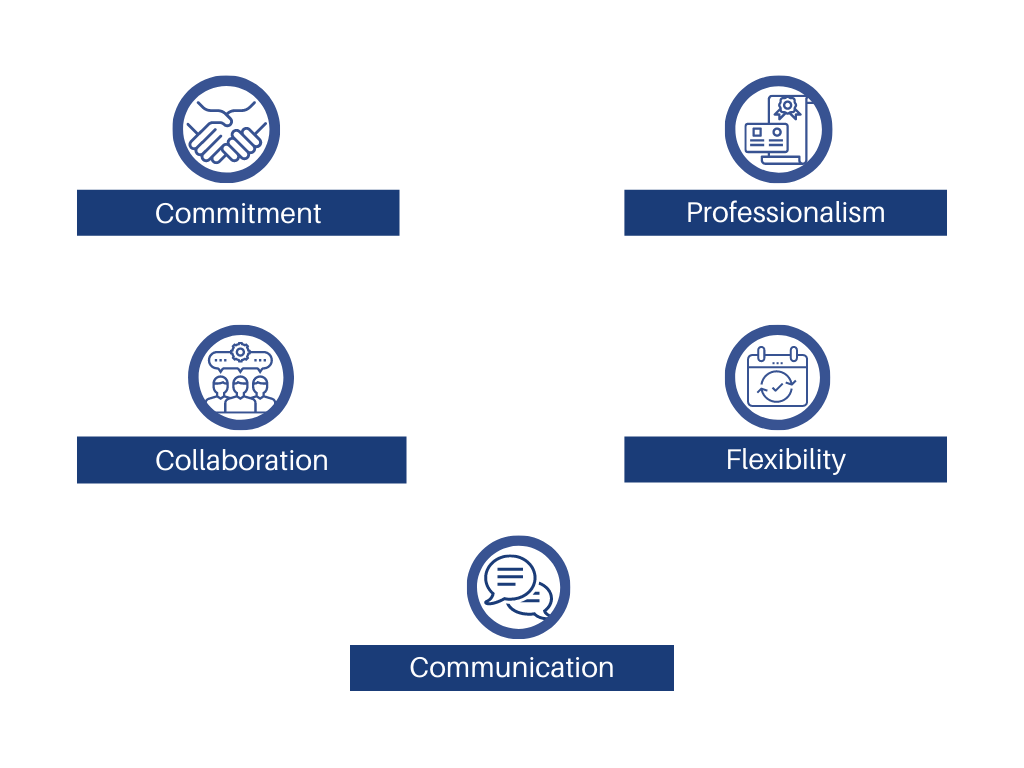 Commitment

Professionalism

Collaboration

Flexibility

Communication