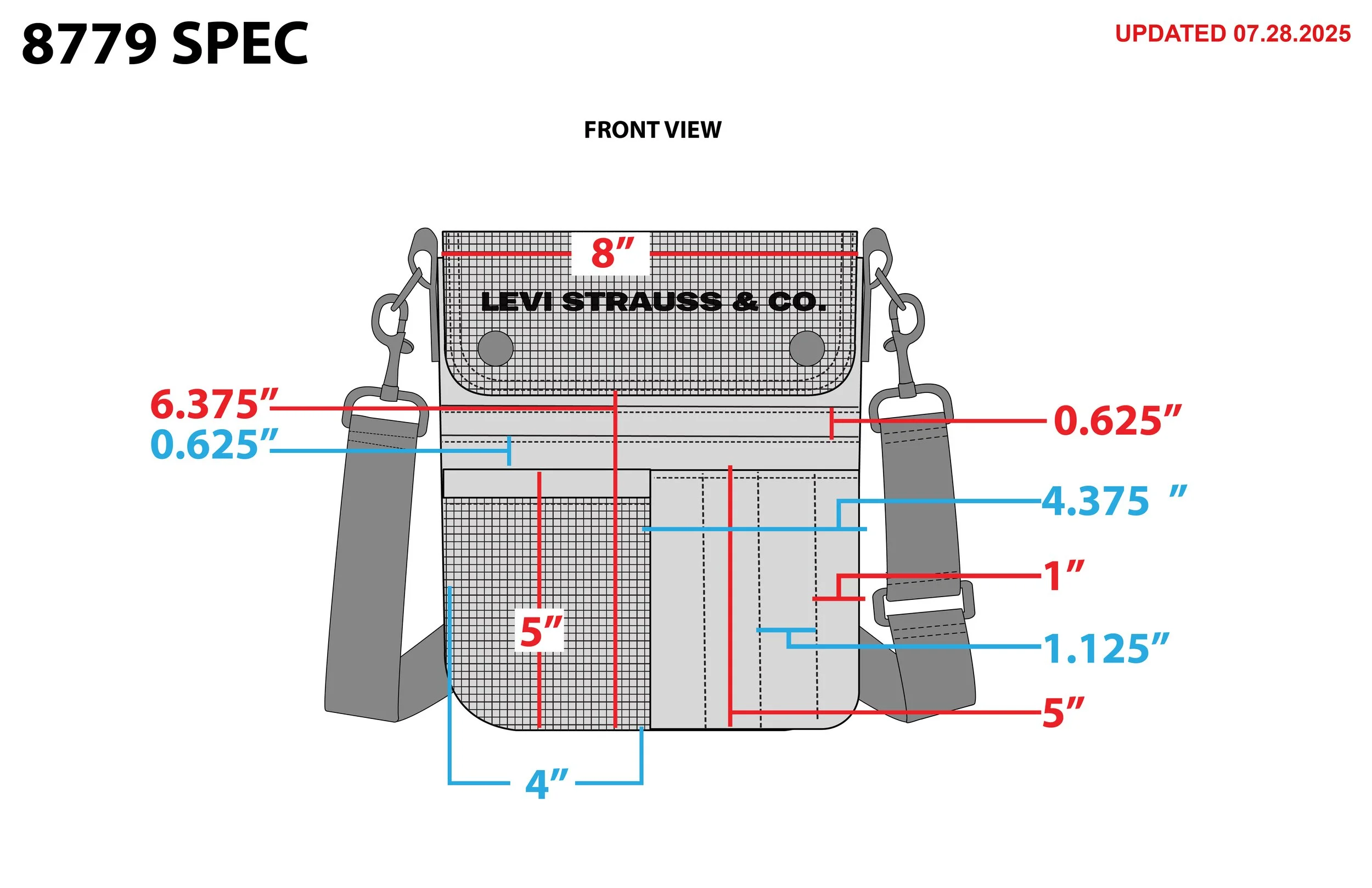 8779 SPEC

UPDATED 07.28.2025

FRONT VIEW

8”

LEVI STRAUSS & CO.

6.375”

0.625”

0.625”

4.375 ”

1”

5”

1.125”

5”

4”