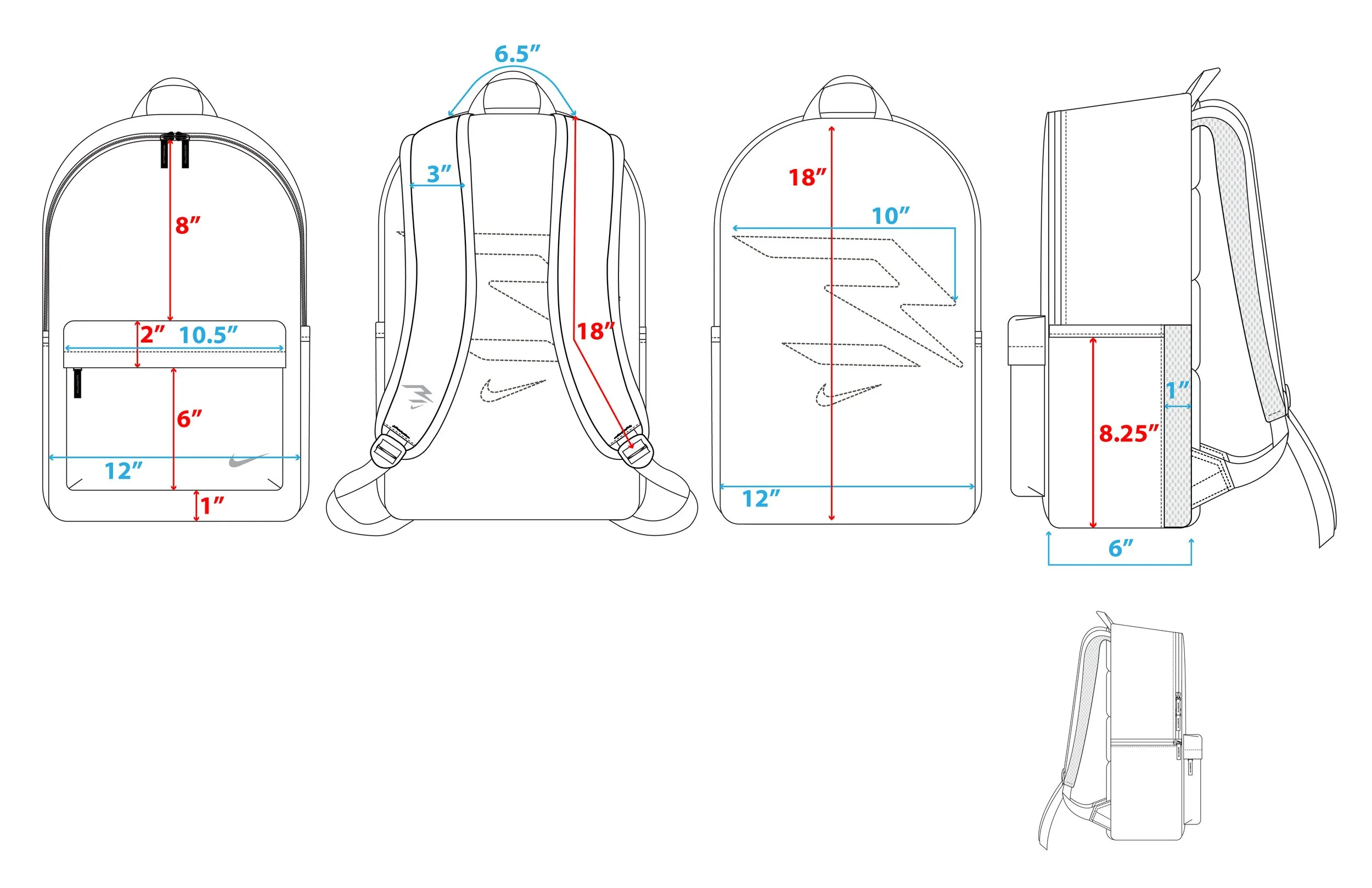 8″
2″ 10.5″
6″
12″
1″

6.5″
3″
18″

18″
10″
12″

1″
8.25″
6″