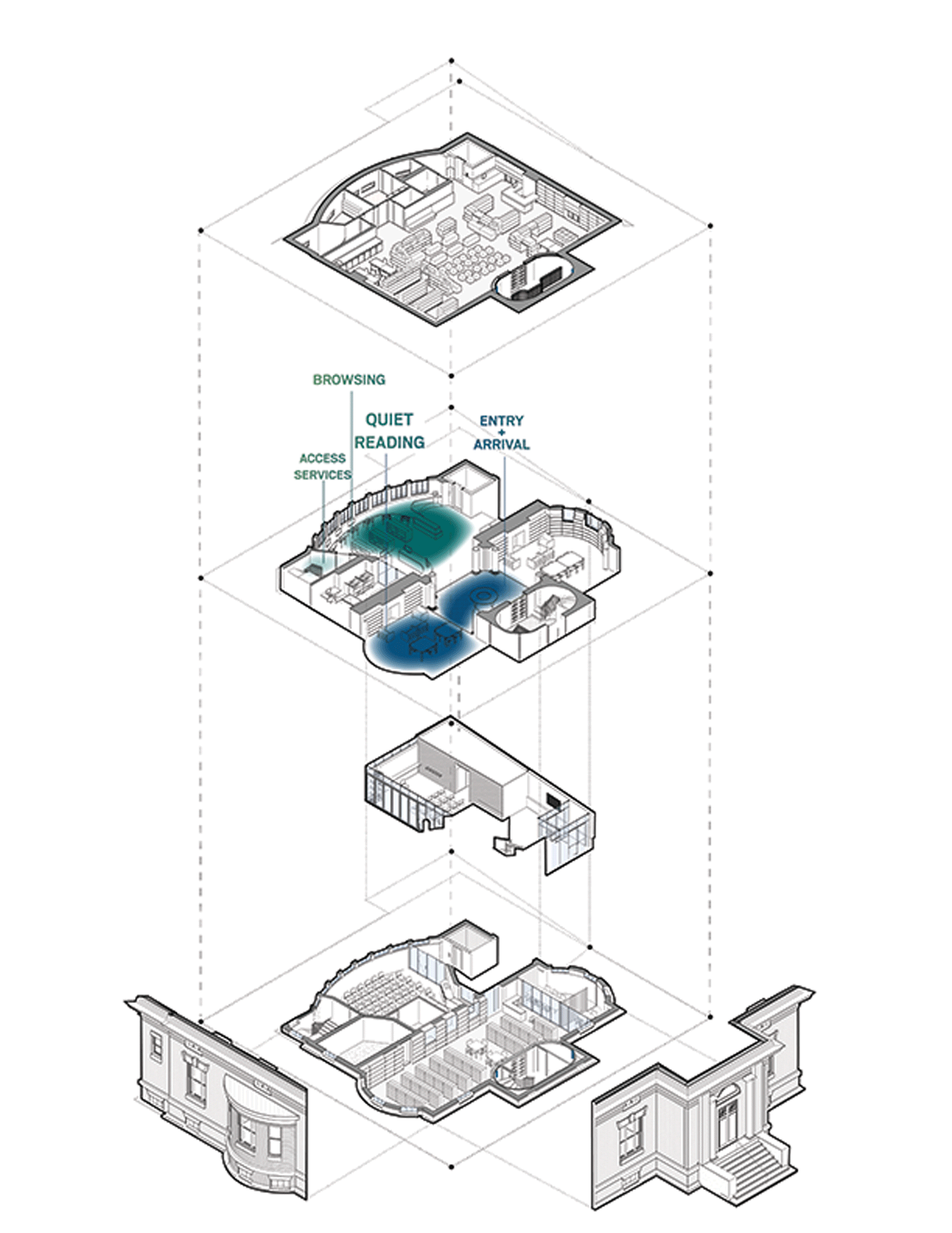 BROWSING

QUIET READING

ENTRY + ARRIVAL

ACCESS SERVICES