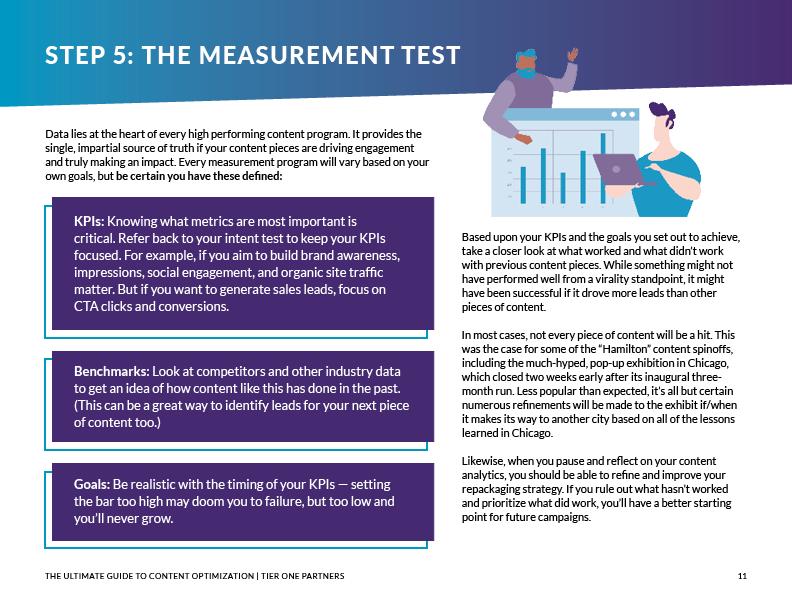 STEP 5: THE MEASUREMENT TEST

Data lies at the heart of every high performing content program. It provides the single, impartial source of truth if your content pieces are driving engagement and truly making an impact. Every measurement program will vary based on your own goals, but be certain you have these defined:

KPIs: Knowing what metrics are most important is critical. Refer back to your intent test to keep your KPIs focused. For example, if you aim to build brand awareness, impressions, social engagement, and organic site traffic matter. But if you want to generate sales leads, focus on CTA clicks and conversions.

Benchmarks: Look at competitors and other industry data to get an idea of how content like this has done in the past. (This can be a great way to identify leads for your next piece of content too.)

Goals: Be realistic with the timing of your KPIs — setting the bar too high may doom you to failure, but too low and you'll never grow.

Based upon your KPIs and the goals you set out to achieve, take a closer look at what worked and what didn't work with previous content pieces. While something might not have performed well from a virality standpoint, it might have been successful if it drove more leads than other pieces of content.

In most cases, not every piece of content will be a hit. This was the case for some of the "Hamilton" content spinoffs, including the much-hyped, pop-up exhibition in Chicago, which closed two weeks early after its inaugural three-month run. Less popular than expected, it's all but certain numerous refinements will be made to the exhibit if/when it makes its way to another city based on all of the lessons learned in Chicago.

Likewise, when you pause and reflect on your content analytics, you should be able to refine and improve your repackaging strategy. If you rule out what hasn't worked and prioritize what did work, you'll have a better starting point for future campaigns.

THE ULTIMATE GUIDE TO CONTENT OPTIMIZATION | TIER ONE PARTNERS 11