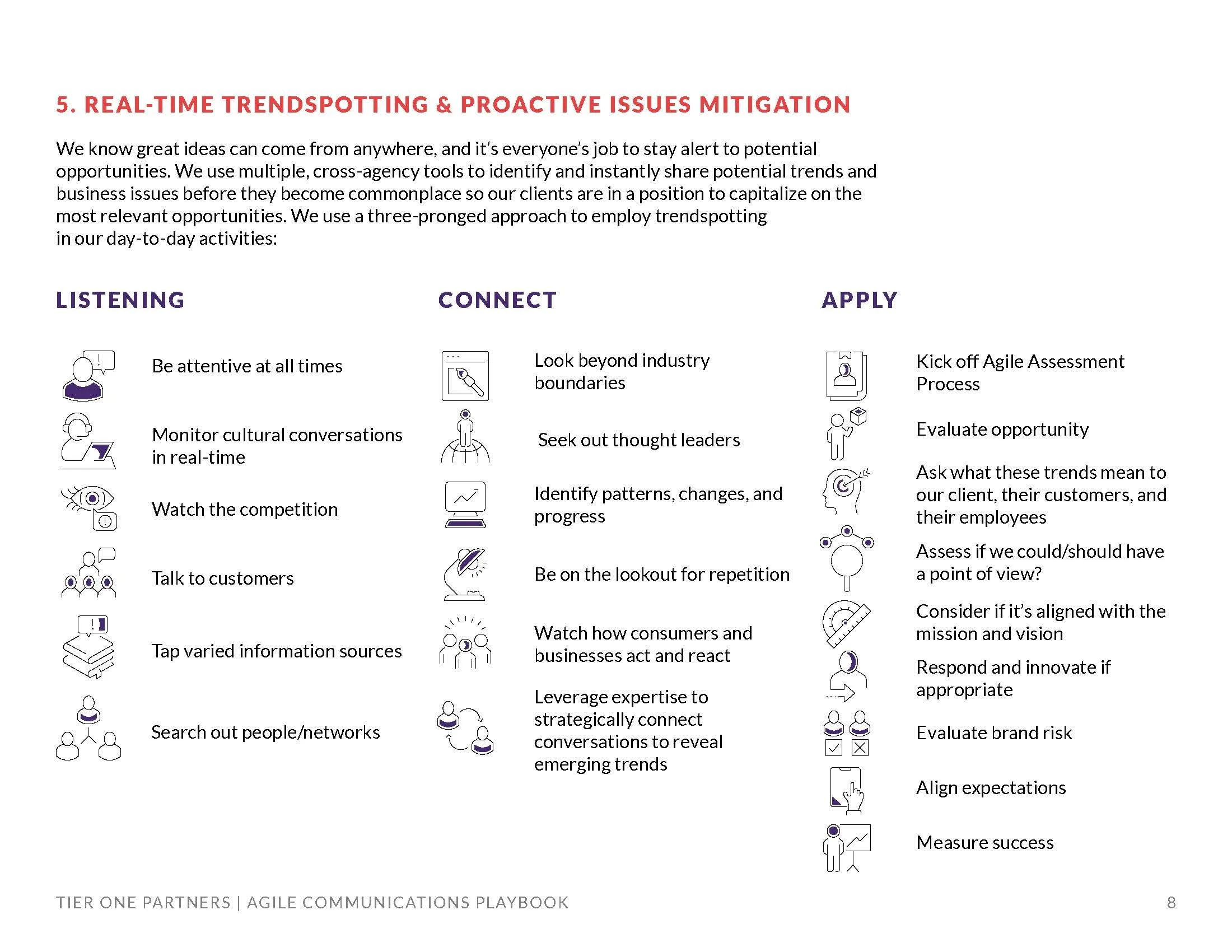 5. REAL-TIME TRENDSPOTTING & PROACTIVE ISSUES MITIGATION

We know great ideas can come from anywhere, and it's everyone's job to stay alert to potential opportunities. We use multiple, cross-agency tools to identify and instantly share potential trends and business issues before they become commonplace so our clients are in a position to capitalize on the most relevant opportunities. We use a three-pronged approach to employ trendspotting in our day-to-day activities:

LISTENING

Be attentive at all times

Monitor cultural conversations in real-time

Watch the competition

Talk to customers

Tap varied information sources

Search out people/networks

CONNECT

Look beyond industry boundaries

Seek out thought leaders

Identify patterns, changes, and progress

Be on the lookout for repetition

Watch how consumers and businesses act and react

Leverage expertise to strategically connect conversations to reveal emerging trends

APPLY

Kick off Agile Assessment Process

Evaluate opportunity

Ask what these trends mean to our client, their customers, and their employees

Assess if we could/should have a point of view?

Consider if it's aligned with the mission and vision

Respond and innovate if appropriate

Evaluate brand risk

Align expectations

Measure success

TIER ONE PARTNERS | AGILE COMMUNICATIONS PLAYBOOK 8