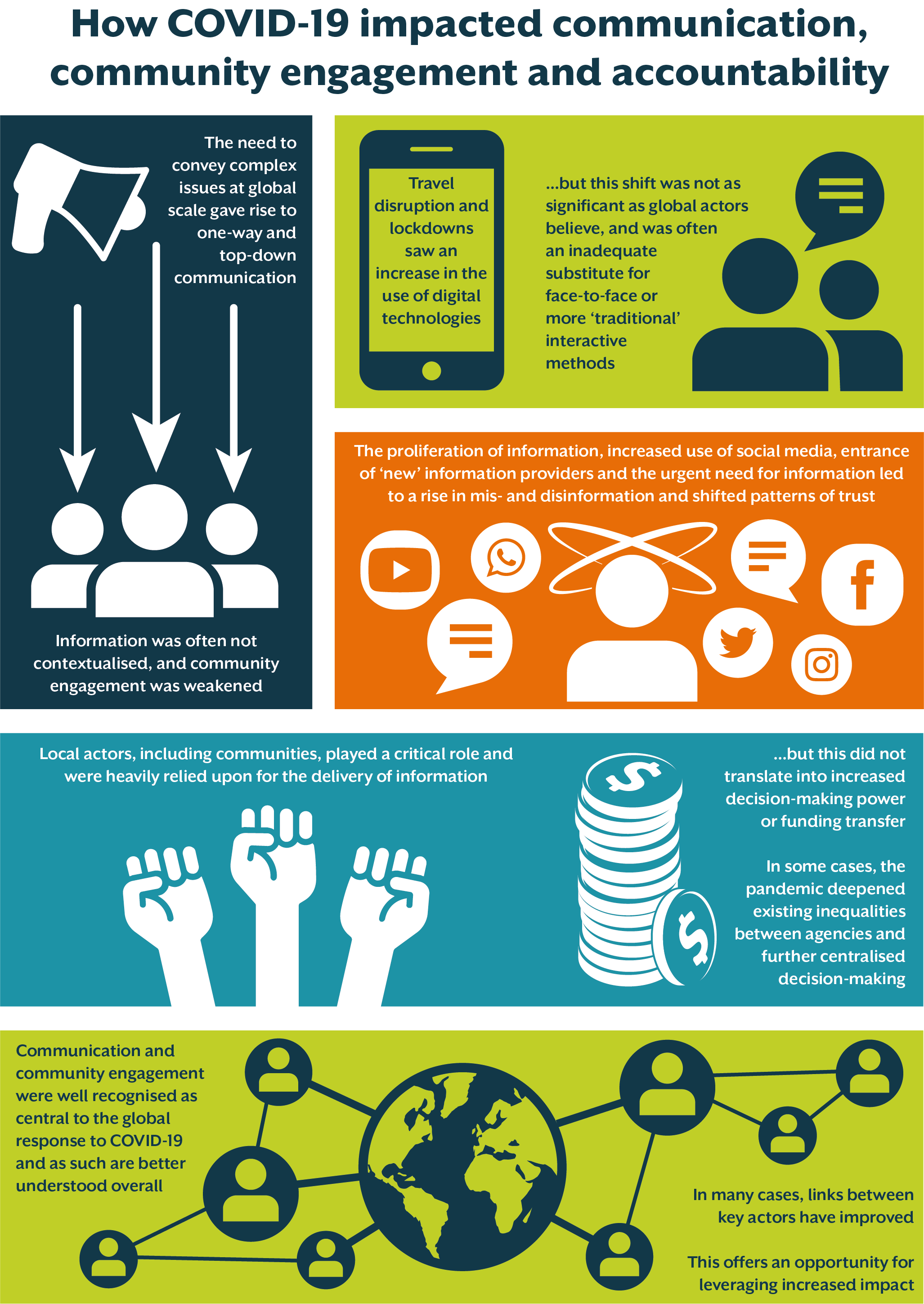 How COVID-19 impacted communication, community engagement and accountability

The need to convey complex issues at global scale gave rise to one-way and top-down communication

Information was often not contextualised, and community engagement was weakened

Travel disruption and lockdowns saw an increase in the use of digital technologies

...but this shift was not as significant as global actors believe, and was often an inadequate substitute for face-to-face or more 'traditional' interactive methods

The proliferation of information, increased use of social media, entrance of 'new' information providers and the urgent need for information led to a rise in mis- and disinformation and shifted patterns of trust

Local actors, including communities, played a critical role and were heavily relied upon for the delivery of information

...but this did not translate into increased decision-making power or funding transfer

In some cases, the pandemic deepened existing inequalities between agencies and further centralised decision-making

Communication and community engagement were well recognised as central to the global response to COVID-19 and as such are better understood overall

In many cases, links between key actors have improved

This offers an opportunity for leveraging increased impact