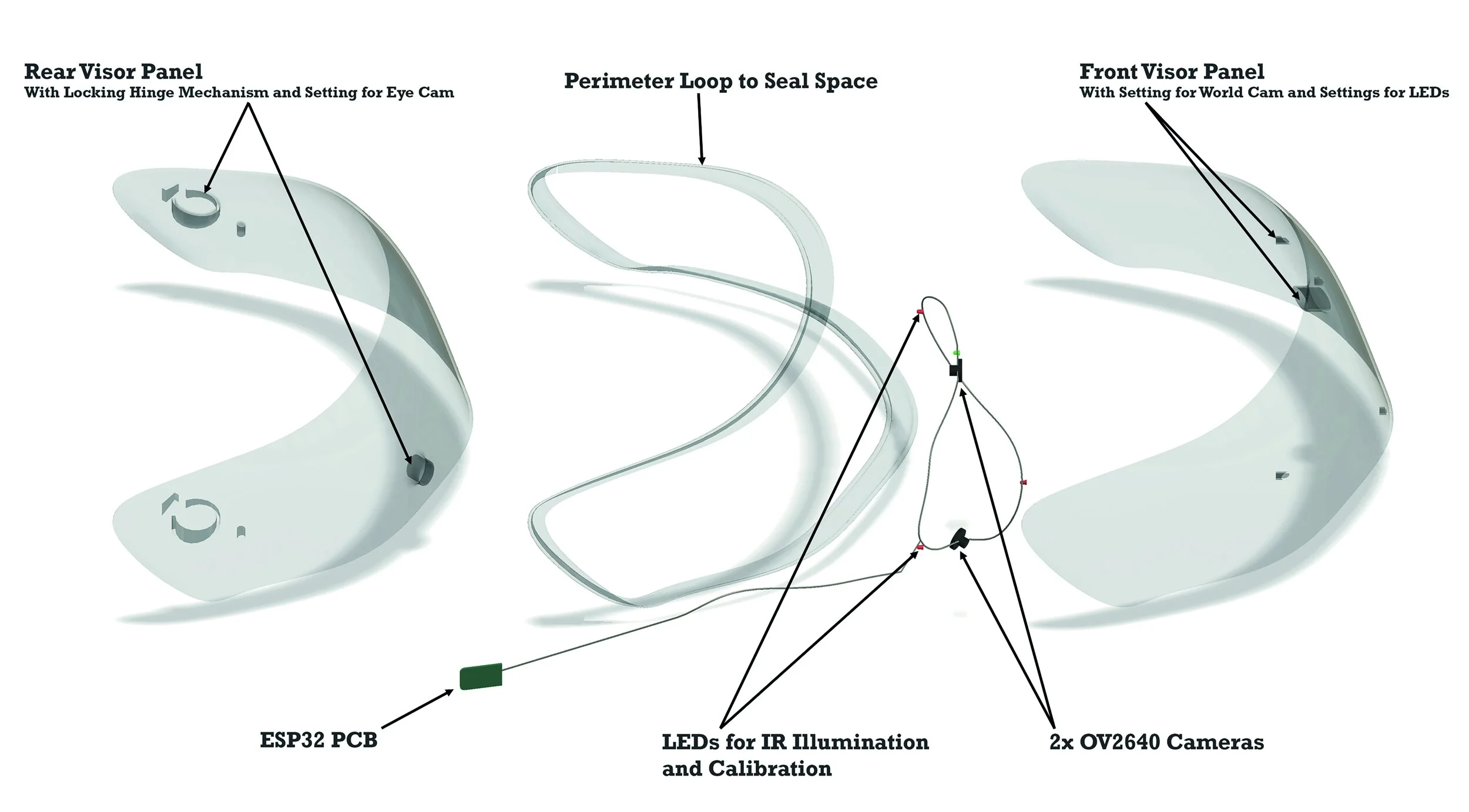 Rear Visor Panel
With Locking Hinge Mechanism and Setting for Eye Cam

Perimeter Loop to Seal Space

Front Visor Panel
With Setting for World Cam and Settings for LEDs

ESP32 PCB

LEDs for IR Illumination and Calibration

2x OV2640 Cameras