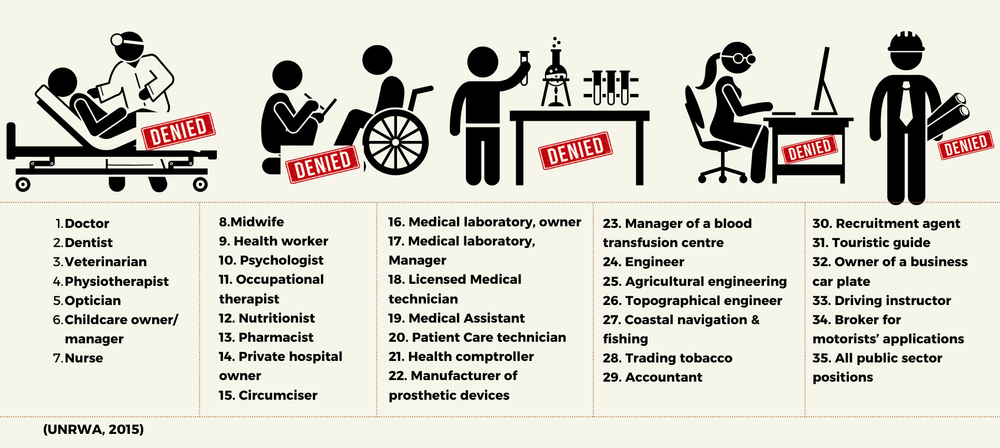 DENIED

DENIED

DENIED

DENIED

DENIED

1. Doctor
2. Dentist
3. Veterinarian
4. Physiotherapist
5. Optician
6. Childcare owner/ manager
7. Nurse

8. Midwife
9. Health worker
10. Psychologist
11. Occupational therapist
12. Nutritionist
13. Pharmacist
14. Private hospital owner
15. Circumciser

16. Medical laboratory, owner
17. Medical laboratory, Manager
18. Licensed Medical technician
19. Medical Assistant
20. Patient Care technician
21. Health comptroller
22. Manufacturer of prosthetic devices

23. Manager of a blood transfusion centre
24. Engineer
25. Agricultural engineering
26. Topographical engineer
27. Coastal navigation & fishing
28. Trading tobacco
29. Accountant

30. Recruitment agent
31. Touristic guide
32. Owner of a business car plate
33. Driving instructor
34. Broker for motorists' applications
35. All public sector positions

(UNRWA, 2015)