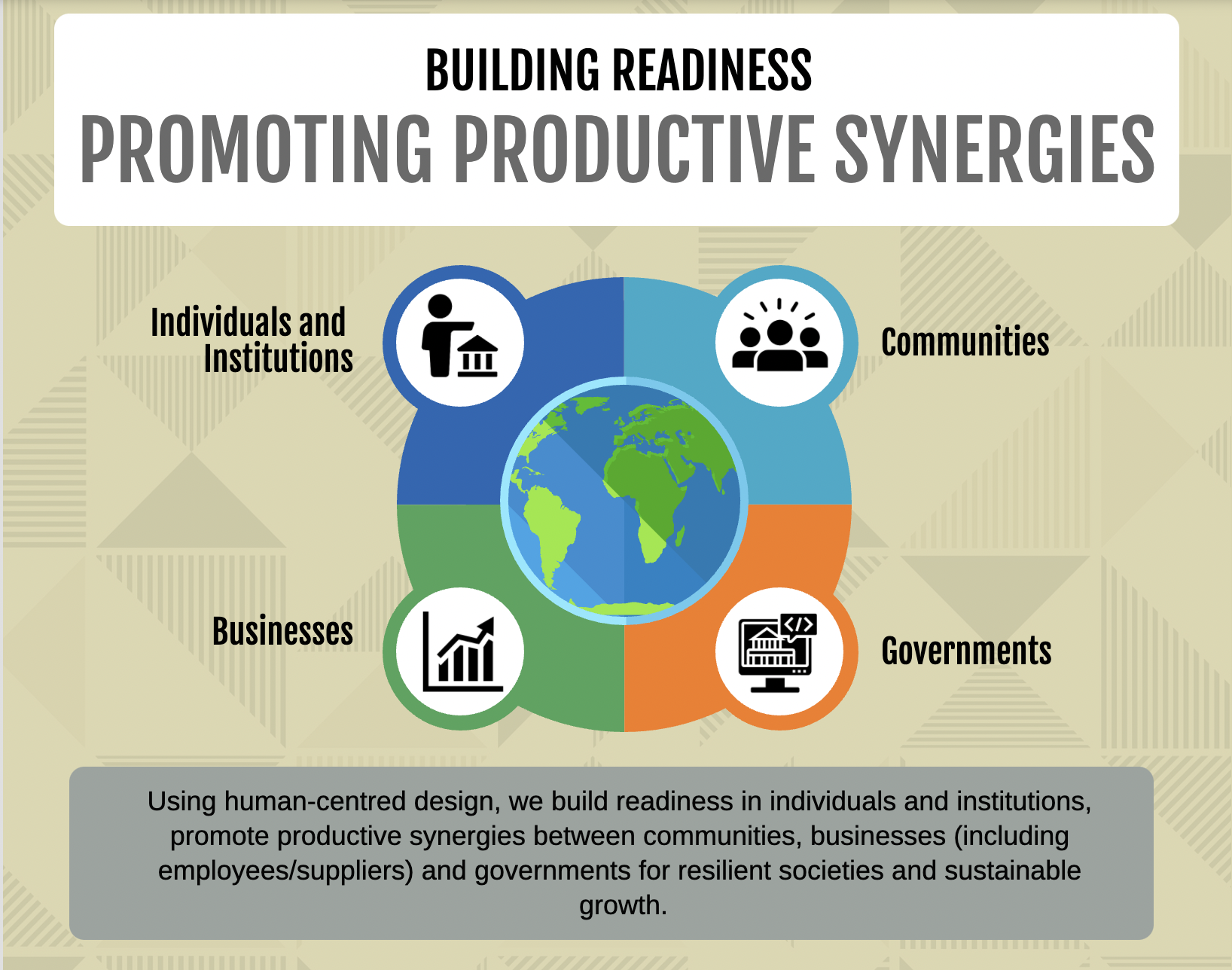 BUILDING READINESS
PROMOTING PRODUCTIVE SYNERGIES

Individuals and Institutions

Communities

Businesses

Governments

Using human-centred design, we build readiness in individuals and institutions, promote productive synergies between communities, businesses (including employees/suppliers) and governments for resilient societies and sustainable growth.