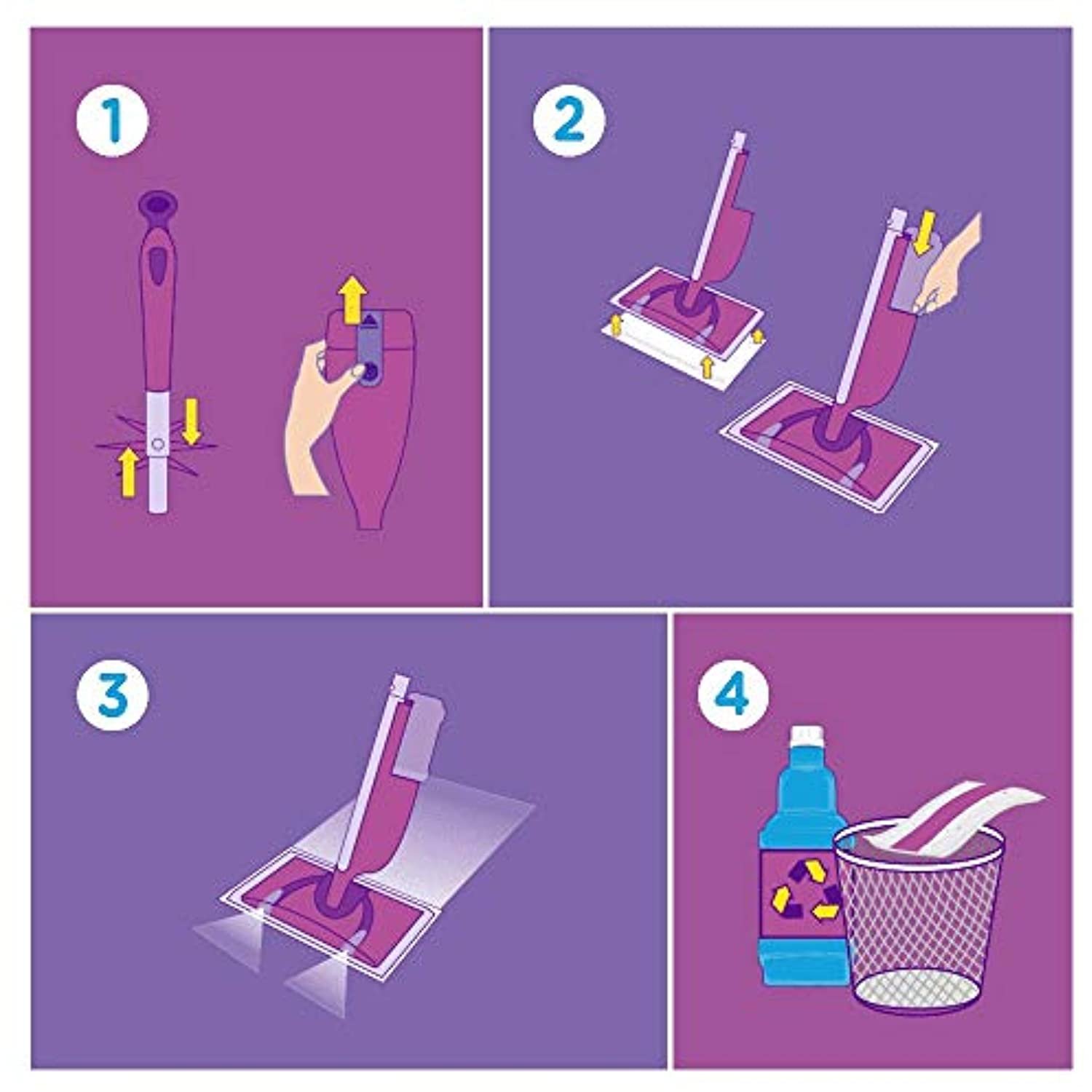 1

2

3

4