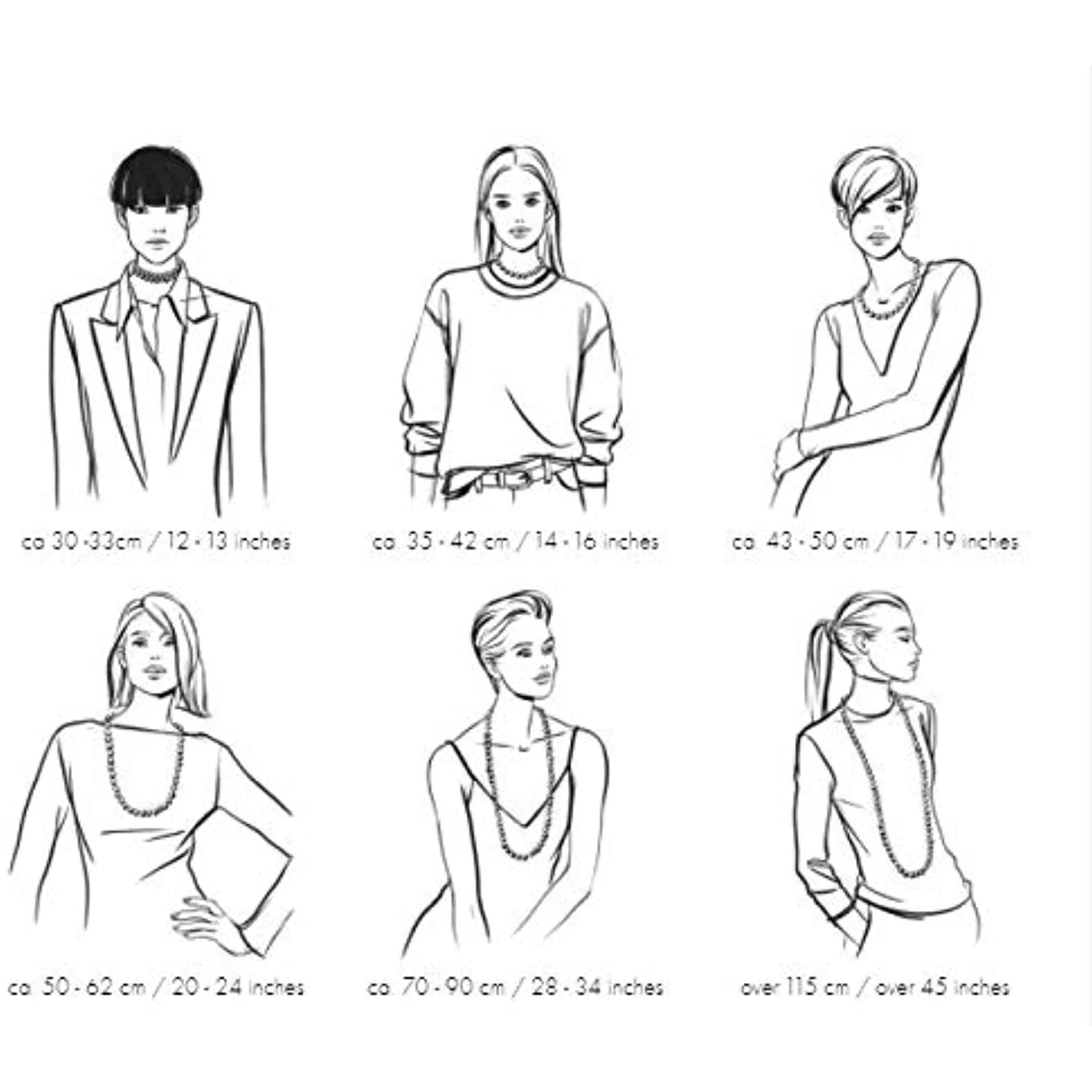 ca 30 -33cm / 12 - 13 inches

ca. 35 - 42 cm / 14 - 16 inches

ca. 43 - 50 cm / 17 - 19 inches

ca. 50 - 62 cm / 20 - 24 inches

ca. 70 - 90 cm / 28 - 34 inches

over 115 cm / over 45 inches