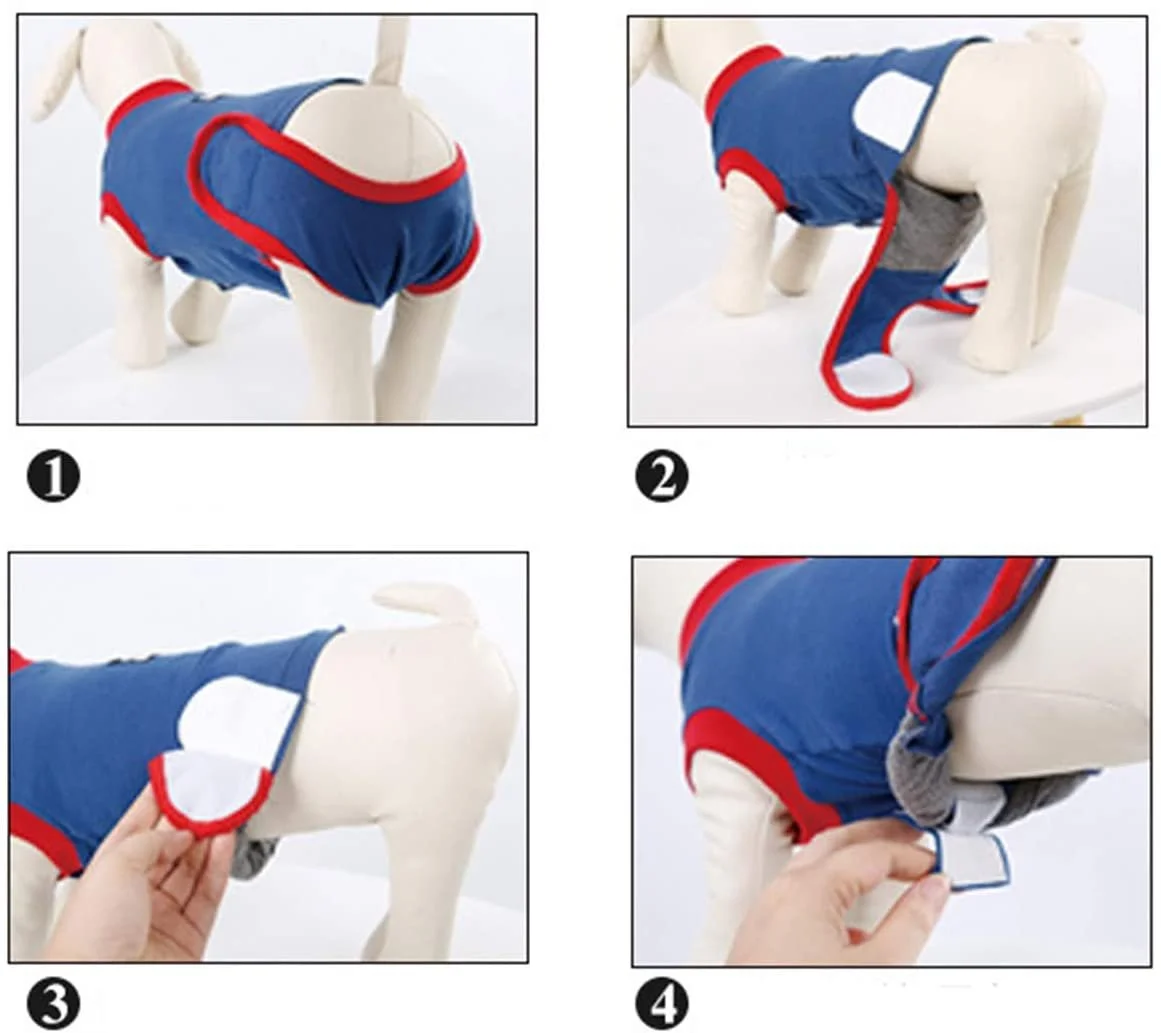 ❶

❷

❸

❹