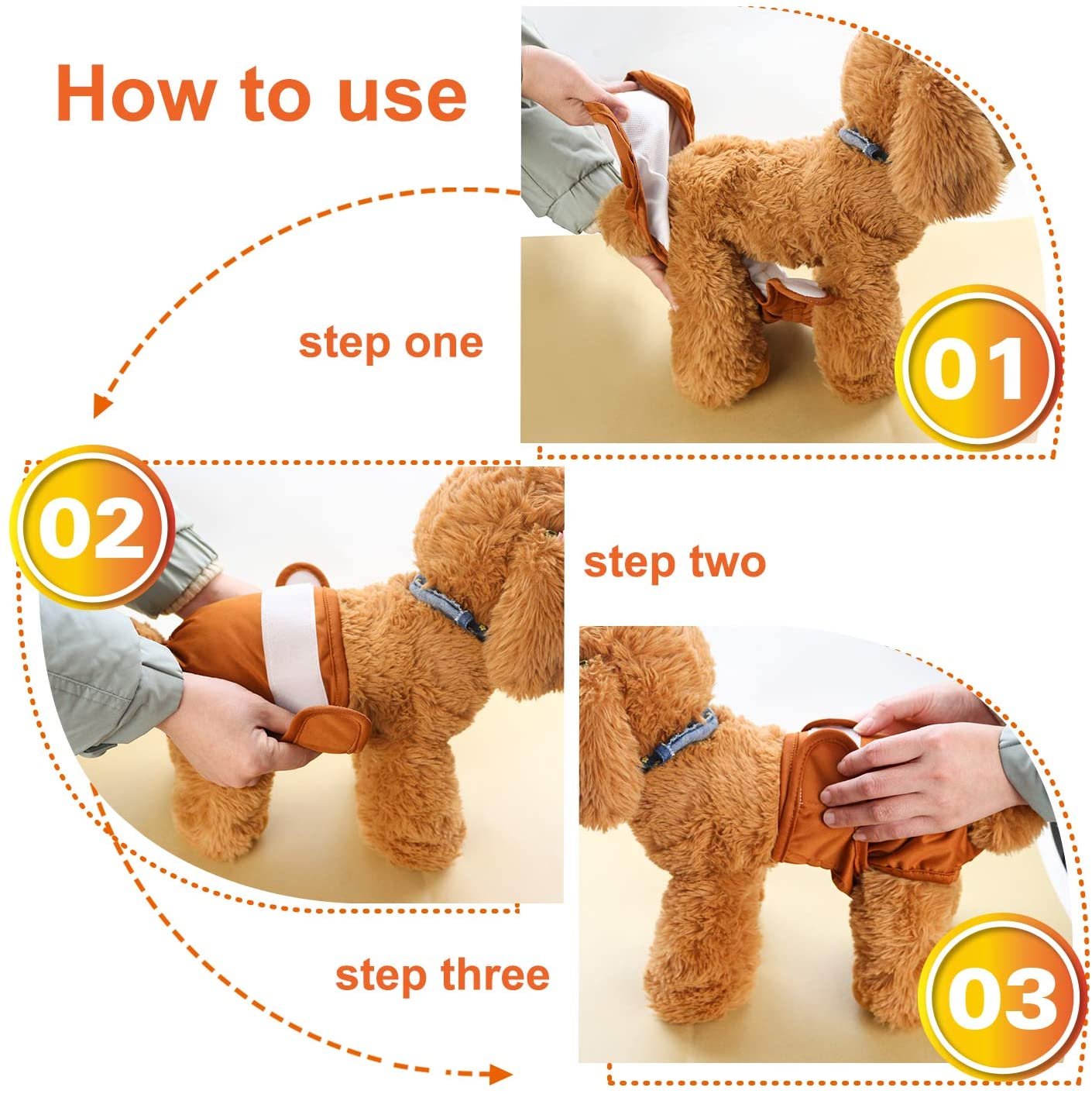 How to use

step one

01

02

step two

step three

03