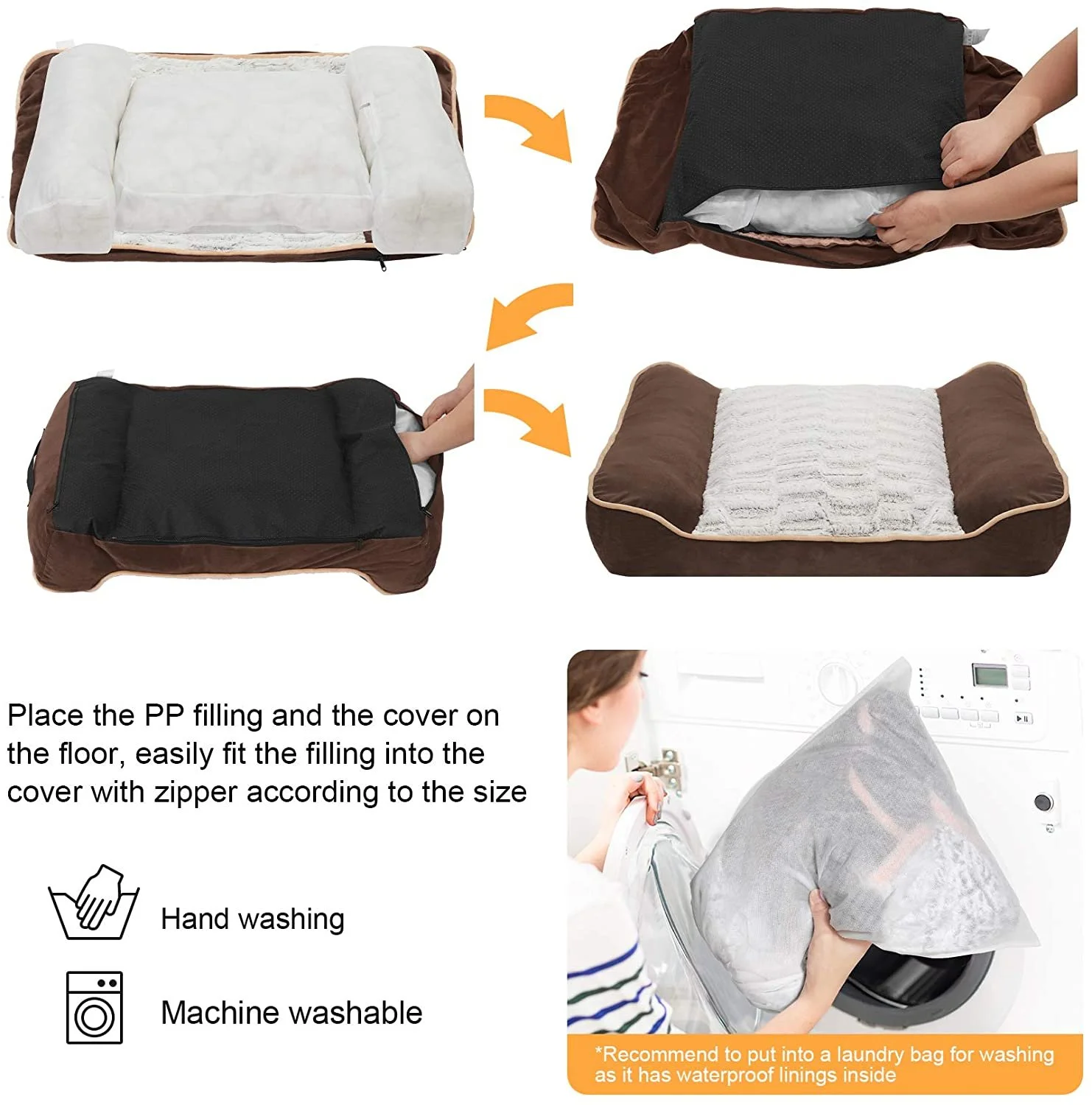 Place the PP filling and the cover on the floor, easily fit the filling into the cover with zipper according to the size

Hand washing

Machine washable

*Recommend to put into a laundry bag for washing as it has waterproof linings inside