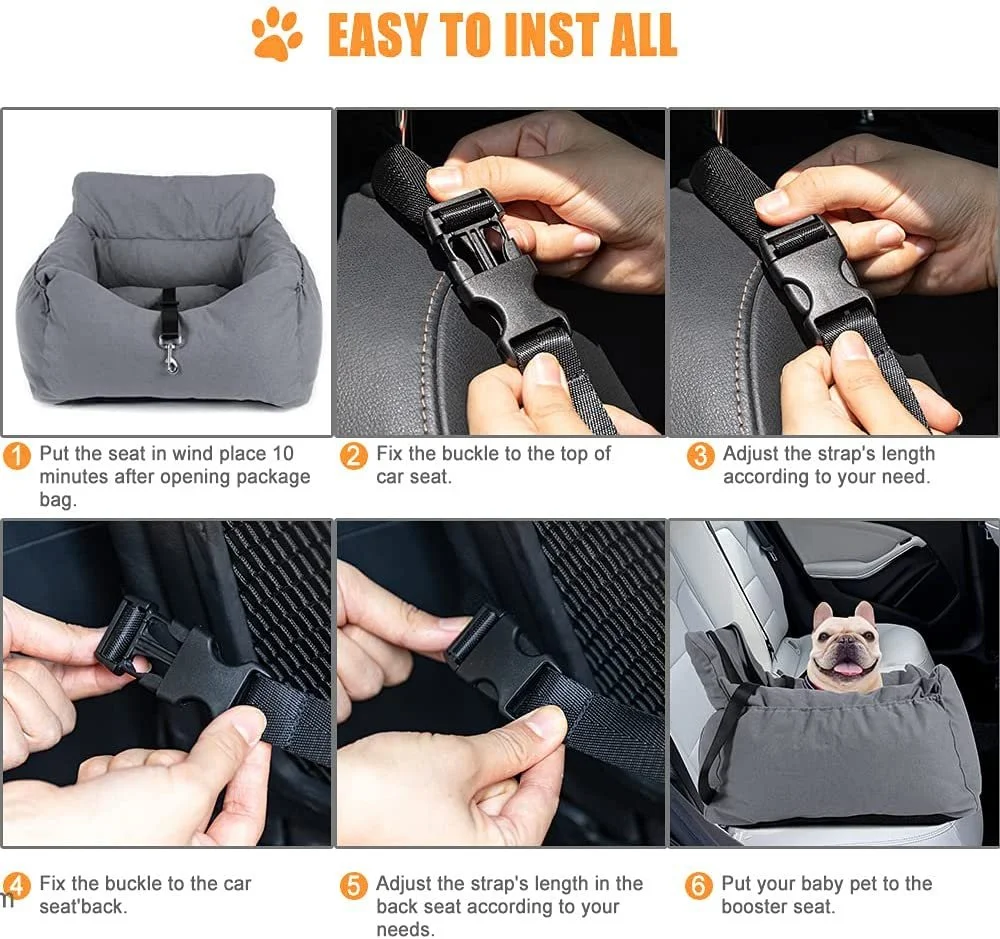 EASY TO INST ALL

1 Put the seat in wind place 10 minutes after opening package bag.

2 Fix the buckle to the top of car seat.

3 Adjust the strap's length according to your need.

4 Fix the buckle to the car seat'back.

5 Adjust the strap's length in the back seat according to your needs.

6 Put your baby pet to the booster seat.