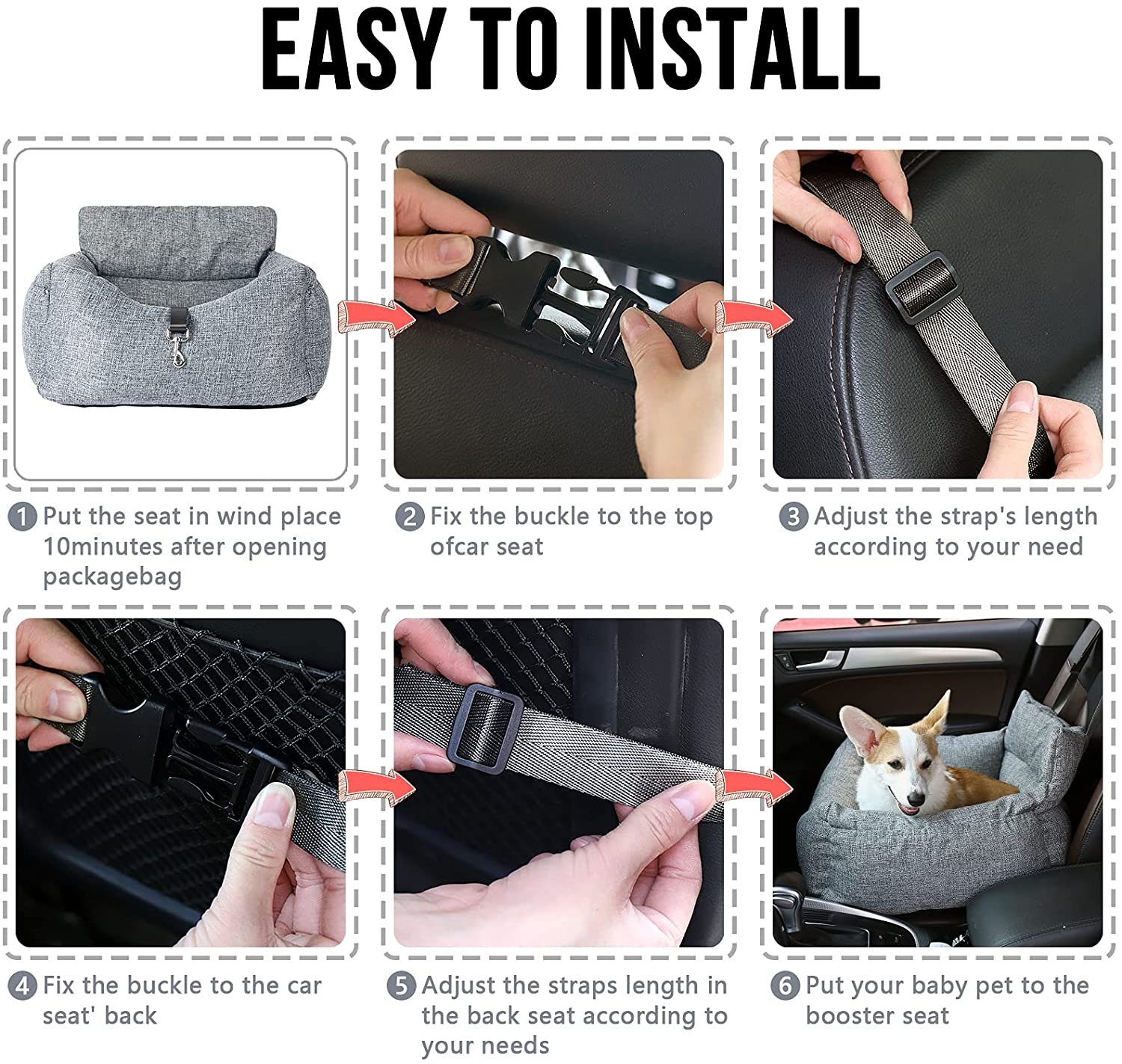 EASY TO INSTALL

1 Put the seat in wind place 10minutes after opening packagebag

2 Fix the buckle to the top ofcar seat

3 Adjust the strap's length according to your need

4 Fix the buckle to the car seat' back

5 Adjust the straps length in the back seat according to your needs

6 Put your baby pet to the booster seat