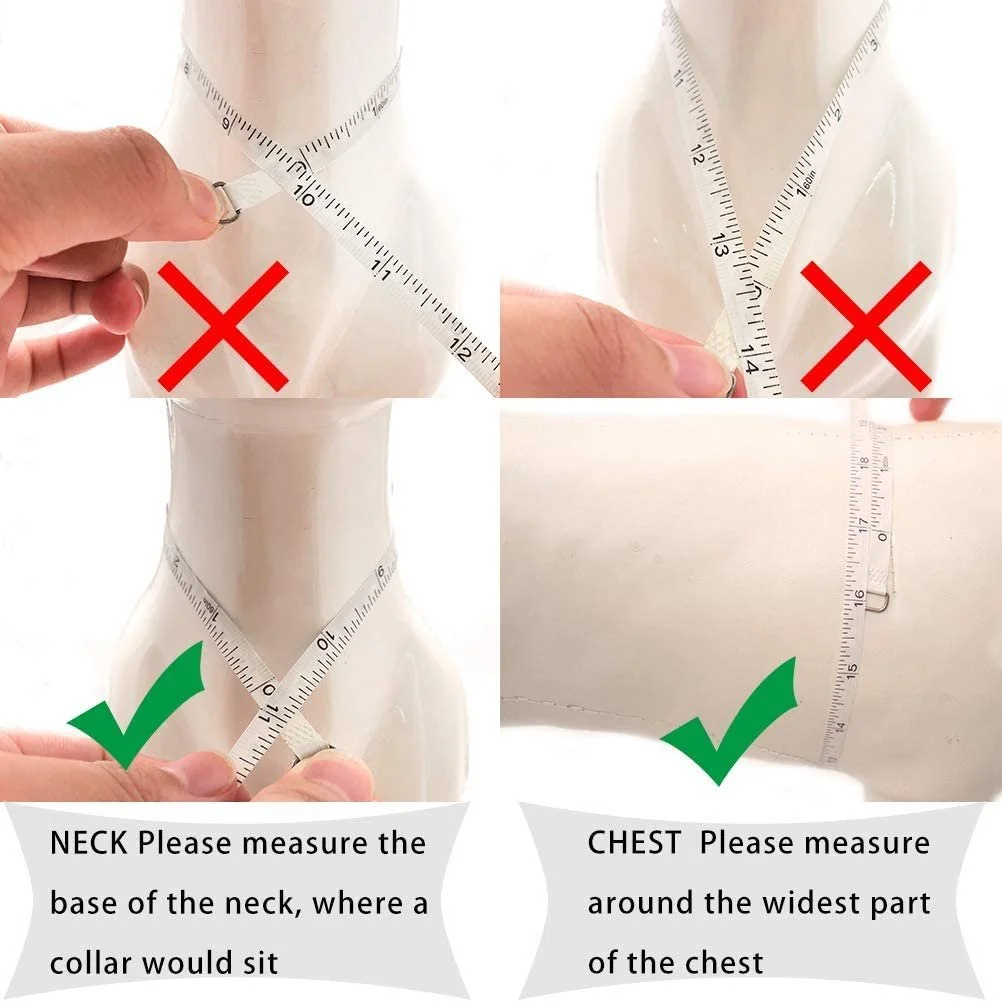 NECK Please measure the base of the neck, where a collar would sit

CHEST Please measure around the widest part of the chest