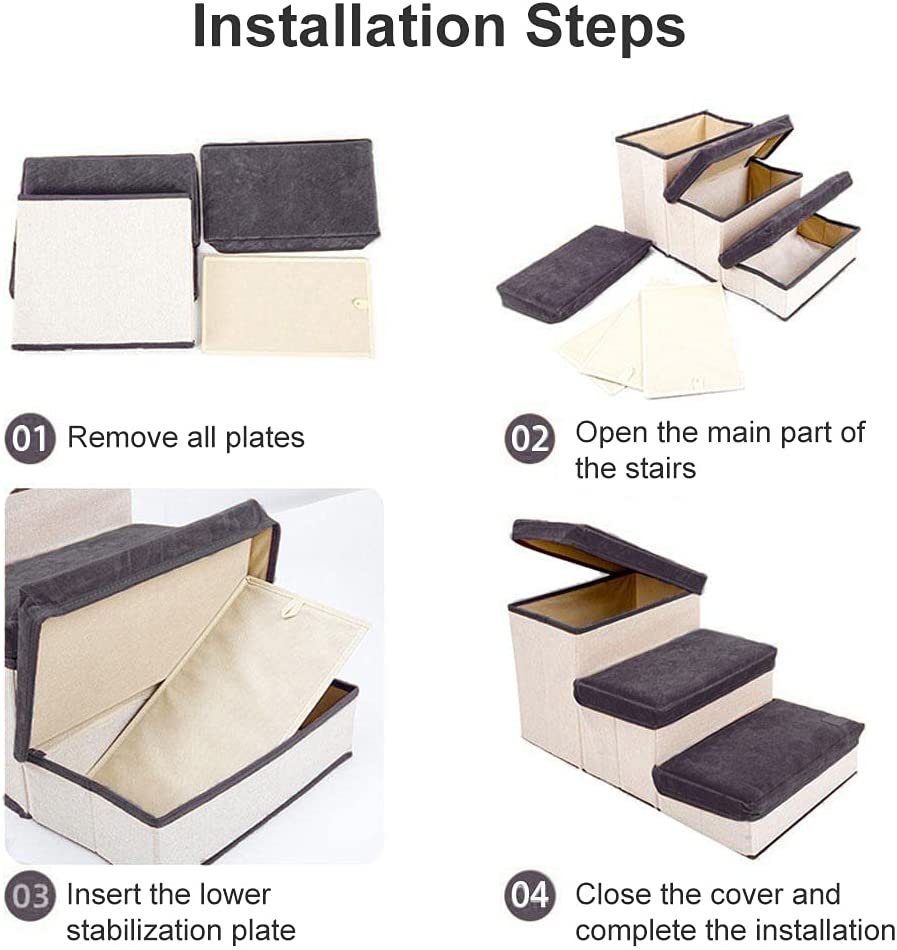 Installation Steps

01 Remove all plates

02 Open the main part of the stairs

03 Insert the lower stabilization plate

04 Close the cover and complete the installation