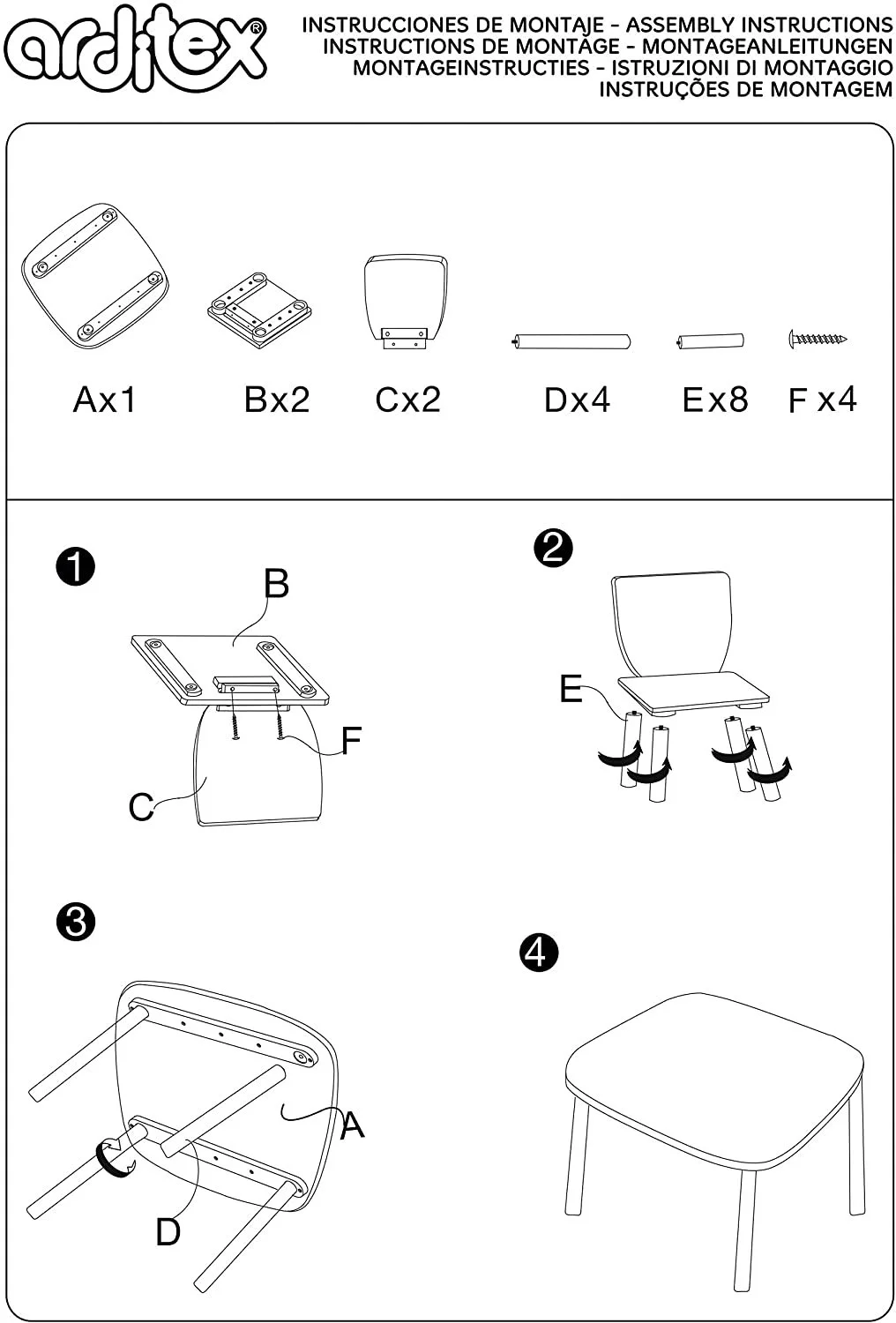 arditex®

INSTRUCCIONES DE MONTAJE - ASSEMBLY INSTRUCTIONS
INSTRUCTIONS DE MONTAGE - MONTAGEANLEITUNGEN
MONTAGEINSTRUCTIES - ISTRUZIONI DI MONTAGGIO
INSTRUÇÕES DE MONTAGEM

Ax1 Bx2 Cx2 Dx4 Ex8 F x4

1
B
F
C

2
E

3
A
D

4