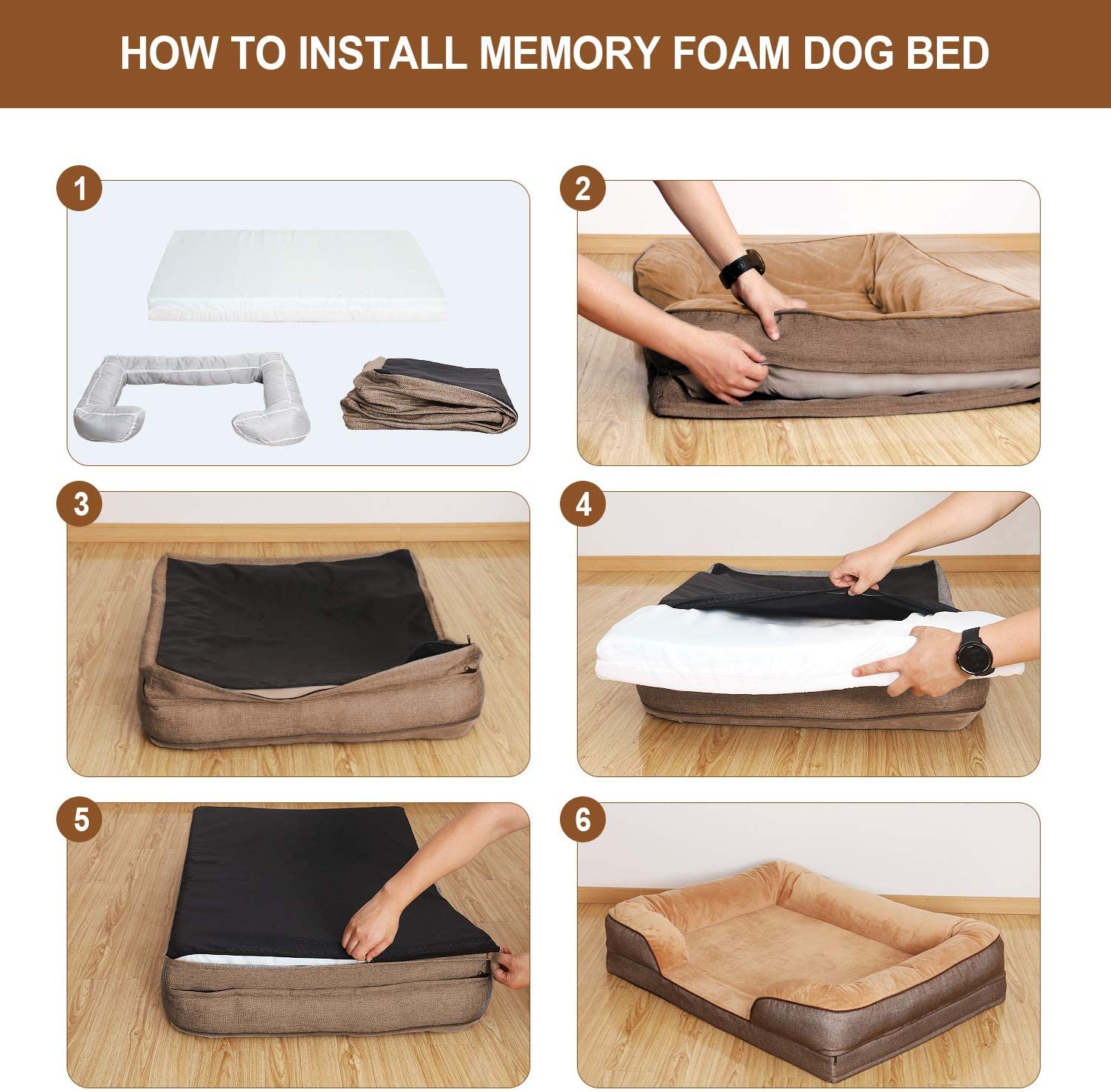 HOW TO INSTALL MEMORY FOAM DOG BED

1

2

3

4

5

6