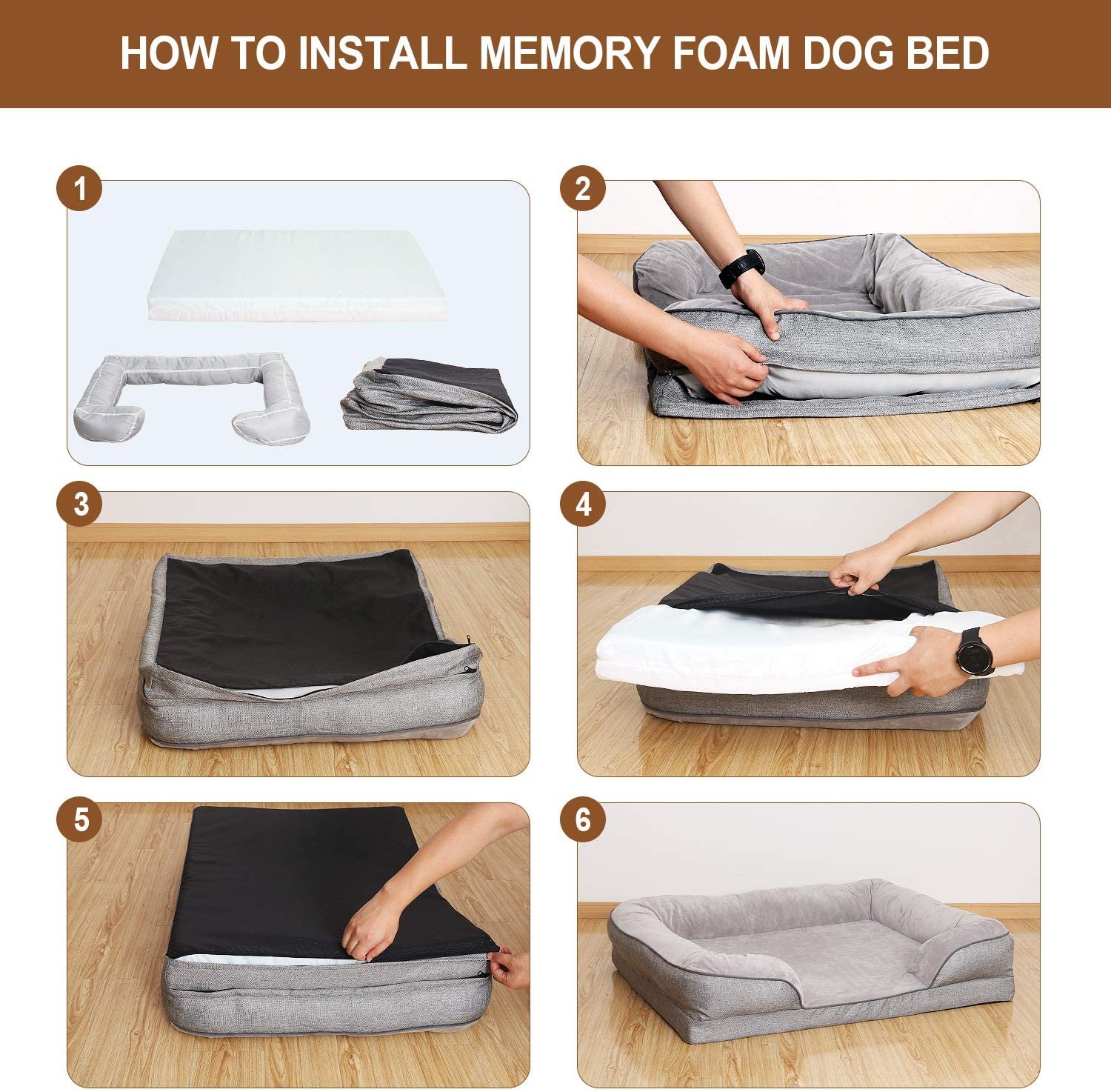 HOW TO INSTALL MEMORY FOAM DOG BED

1

2

3

4

5

6