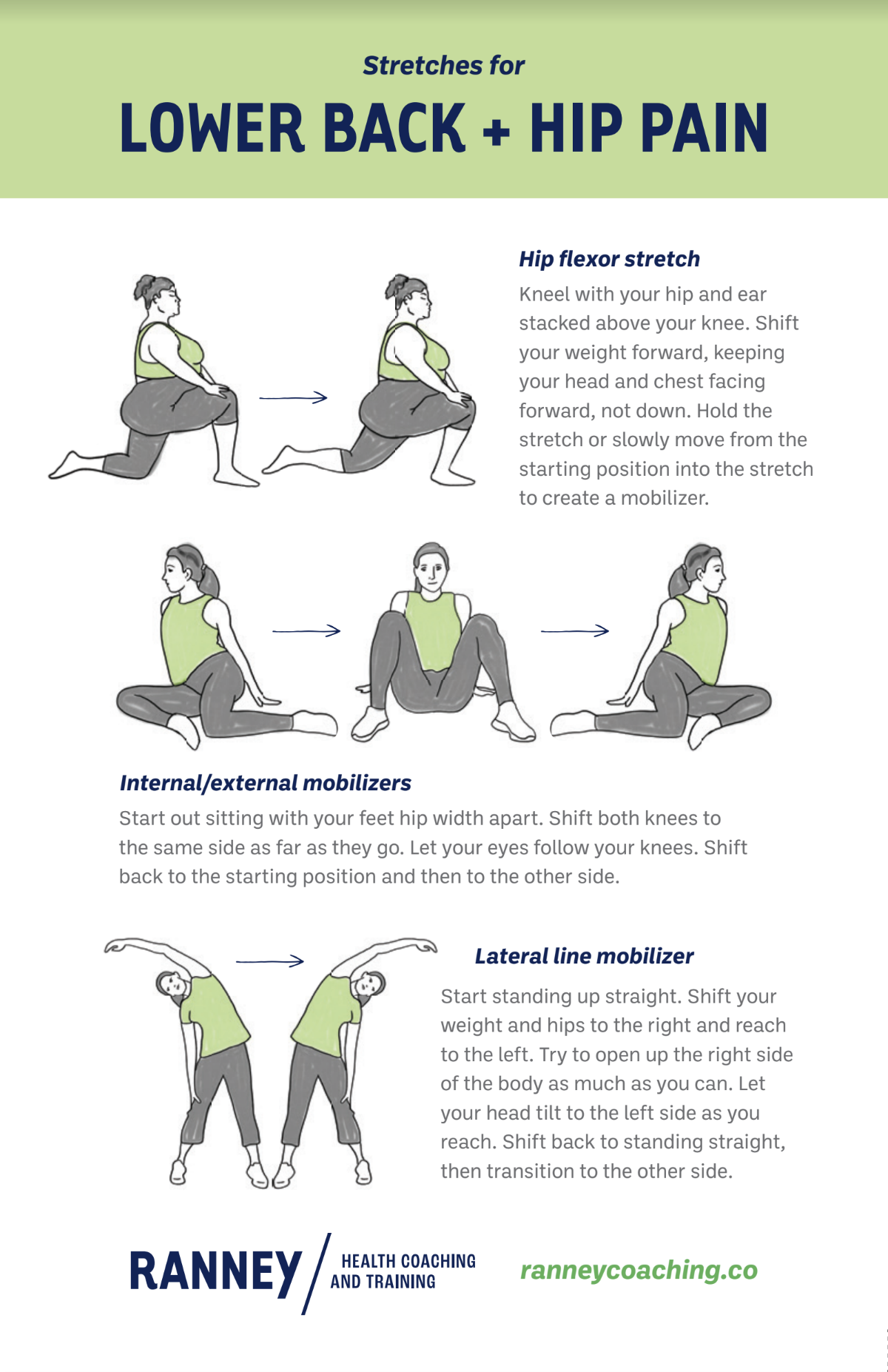 Stretches for
LOWER BACK + HIP PAIN

Hip flexor stretch
Kneel with your hip and ear stacked above your knee. Shift your weight forward, keeping your head and chest facing forward, not down. Hold the stretch or slowly move from the starting position into the stretch to create a mobilizer.

Internal/external mobilizers
Start out sitting with your feet hip width apart. Shift both knees to the same side as far as they go. Let your eyes follow your knees. Shift back to the starting position and then to the other side.

Lateral line mobilizer
Start standing up straight. Shift your weight and hips to the right and reach to the left. Try to open up the right side of the body as much as you can. Let your head tilt to the left side as you reach. Shift back to standing straight, then transition to the other side.

RANNEY / HEALTH COACHING AND TRAINING

ranneycoaching.co