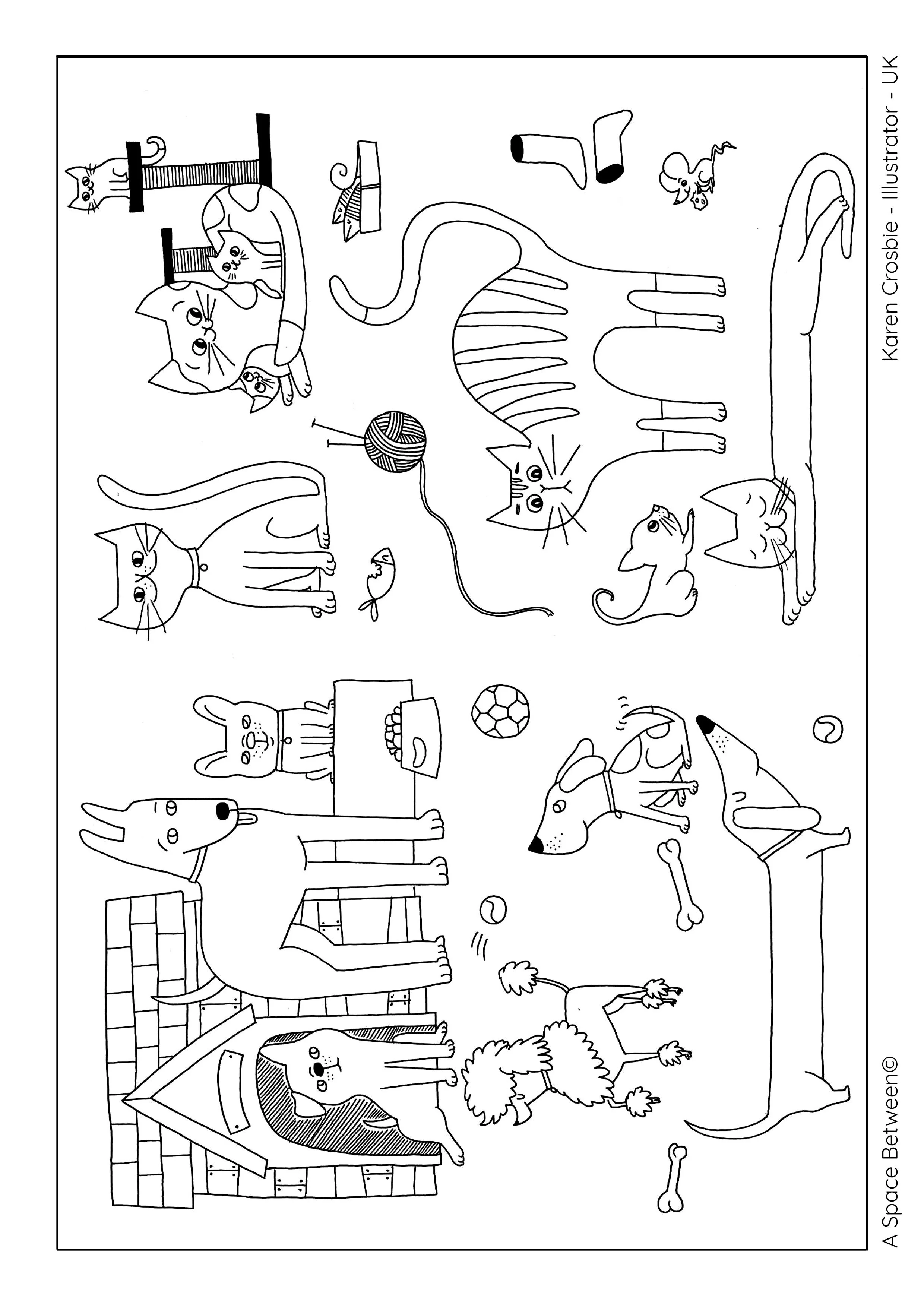 A Space Between©

Karen Crosbie - Illustrator - UK