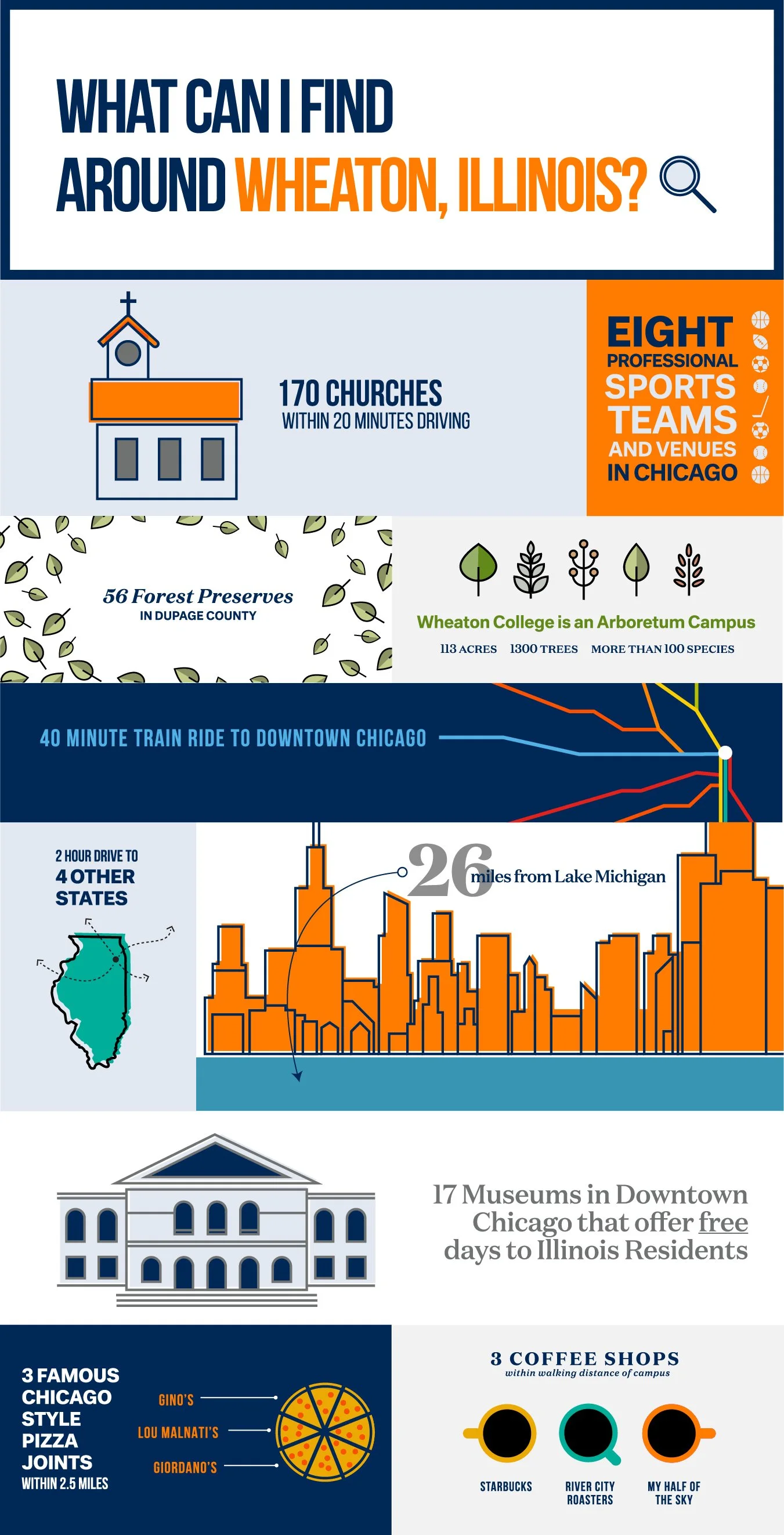 WHAT CAN I FIND AROUND WHEATON, ILLINOIS?

170 CHURCHES
WITHIN 20 MINUTES DRIVING

EIGHT PROFESSIONAL SPORTS TEAMS AND VENUES IN CHICAGO

56 Forest Preserves
IN DUPAGE COUNTY

Wheaton College is an Arboretum Campus
113 ACRES 1300 TREES MORE THAN 100 SPECIES

40 MINUTE TRAIN RIDE TO DOWNTOWN CHICAGO

2 HOUR DRIVE TO
4 OTHER STATES

26 miles from Lake Michigan

17 Museums in Downtown Chicago that offer free days to Illinois Residents

3 FAMOUS CHICAGO STYLE PIZZA JOINTS
WITHIN 2.5 MILES

GINO'S
LOU MALNATI'S
GIORDANO'S

3 COFFEE SHOPS
within walking distance of campus

STARBUCKS
RIVER CITY ROASTERS
MY HALF OF THE SKY